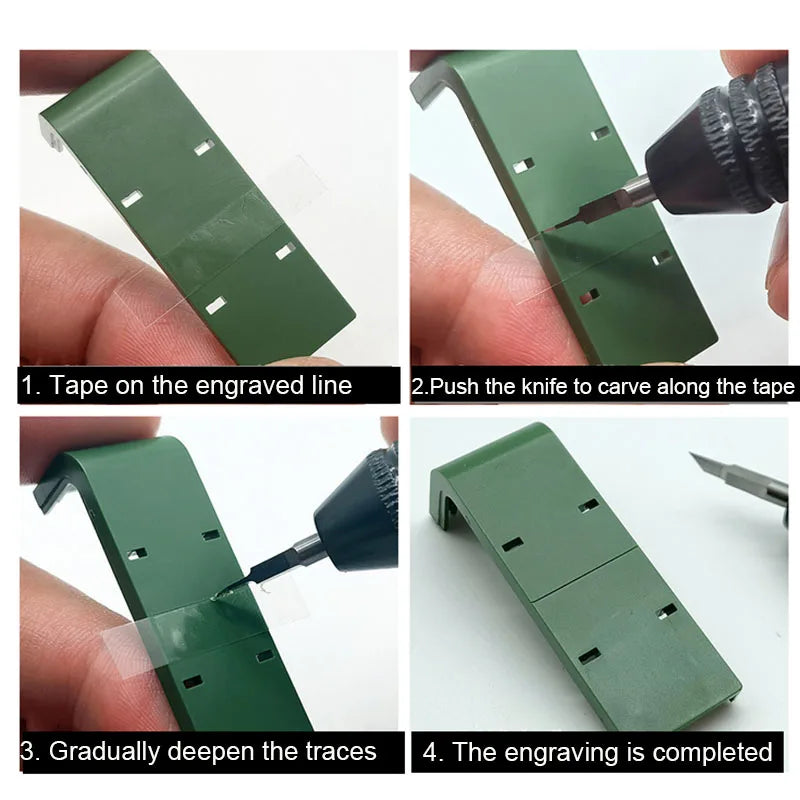 1. Tape on the engraved line

2.Push the knife to carve along the tape

3. Gradually deepen the traces

4. The engraving is completed