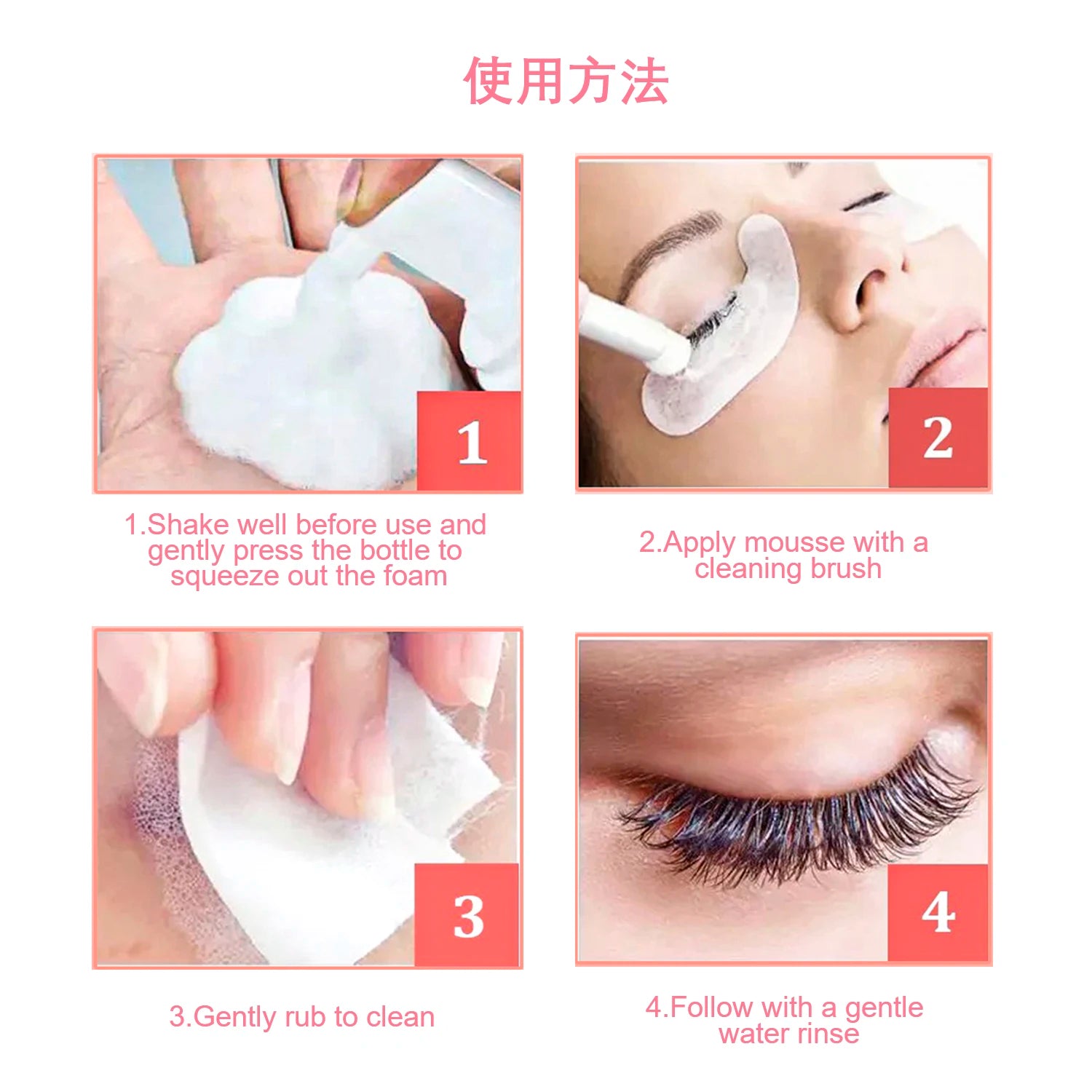 使用方法

1

1.Shake well before use and gently press the bottle to squeeze out the foam

2

2.Apply mousse with a cleaning brush

3

3.Gently rub to clean

4

4.Follow with a gentle water rinse