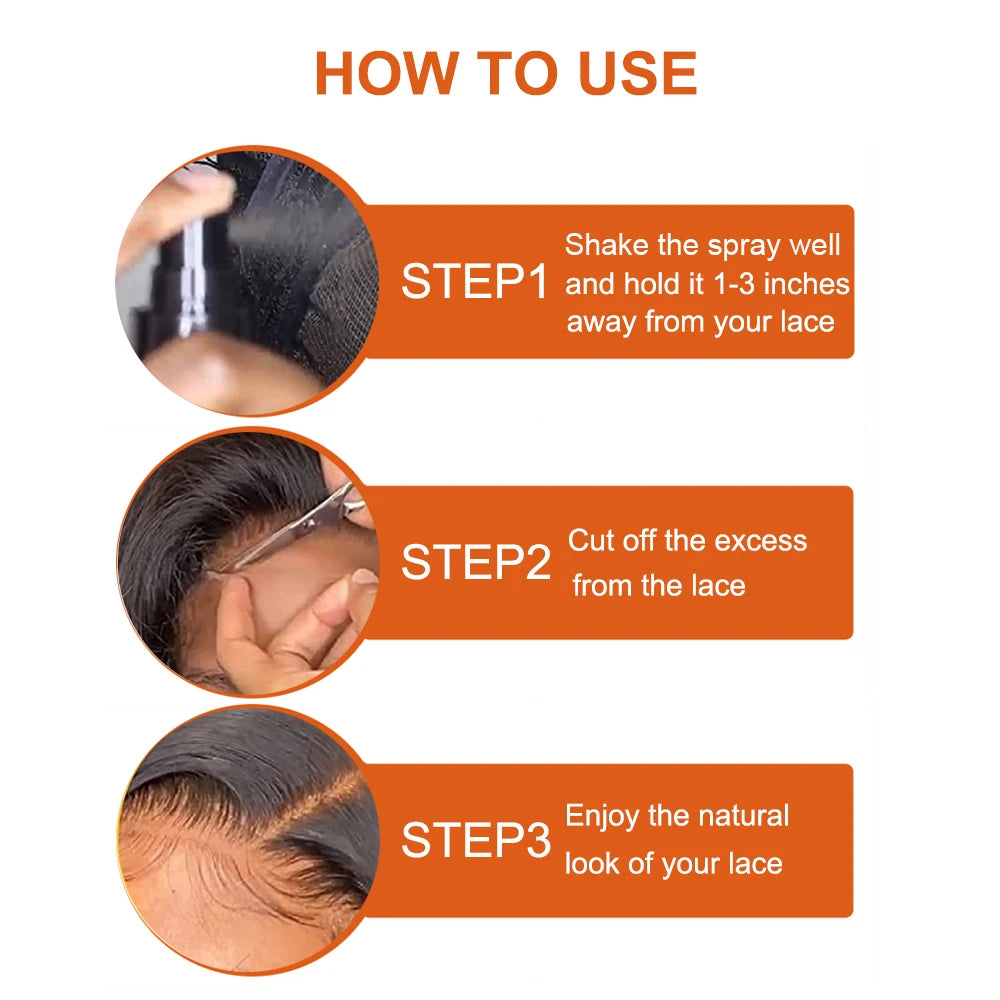 HOW TO USE

STEP1 Shake the spray well and hold it 1-3 inches away from your lace

STEP2 Cut off the excess from the lace

STEP3 Enjoy the natural look of your lace