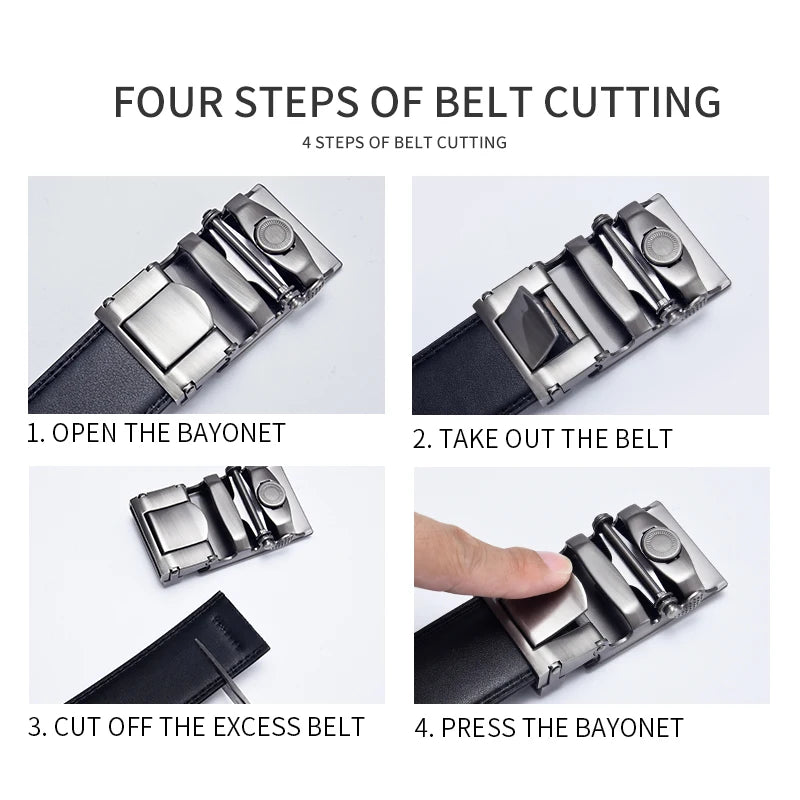 FOUR STEPS OF BELT CUTTING

4 STEPS OF BELT CUTTING

1. OPEN THE BAYONET

2. TAKE OUT THE BELT

3. CUT OFF THE EXCESS BELT

4. PRESS THE BAYONET