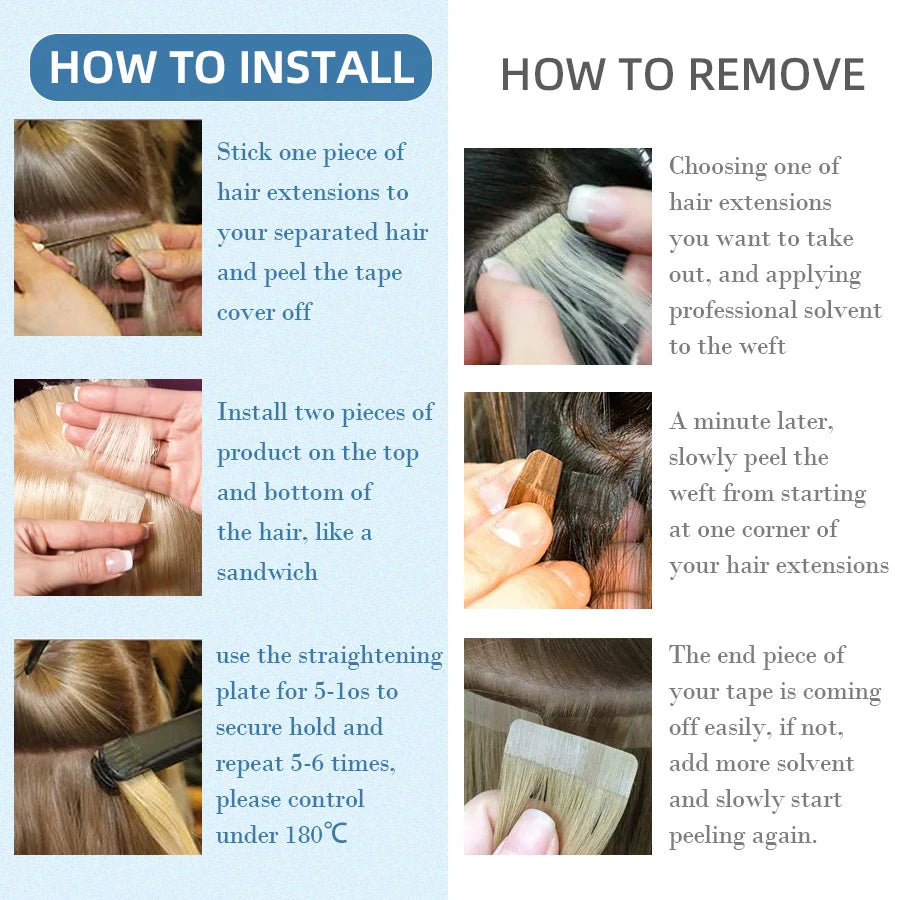 HOW TO INSTALL

Stick one piece of hair extensions to your separated hair and peel the tape cover off

Install two pieces of product on the top and bottom of the hair, like a sandwich

use the straightening plate for 5-1os to secure hold and repeat 5-6 times, please control under 180℃

HOW TO REMOVE

Choosing one of hair extensions you want to take out, and applying professional solvent to the weft

A minute later, slowly peel the weft from starting at one corner of your hair extensions

The end piece of your tape is coming off easily, if not, add more solvent and slowly start peeling again.