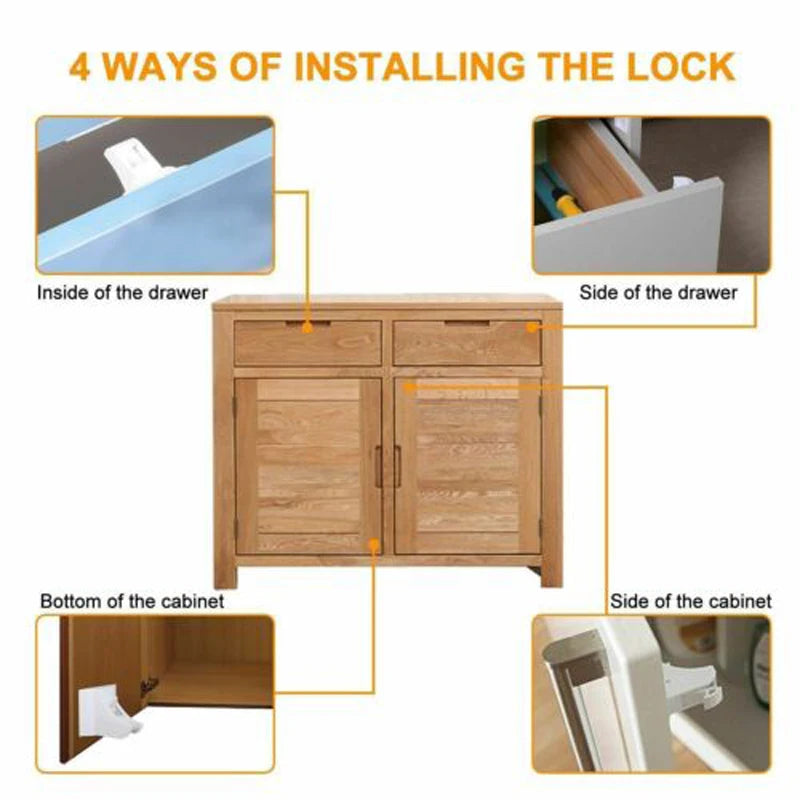 4 WAYS OF INSTALLING THE LOCK

Inside of the drawer

Side of the drawer

Bottom of the cabinet

Side of the cabinet