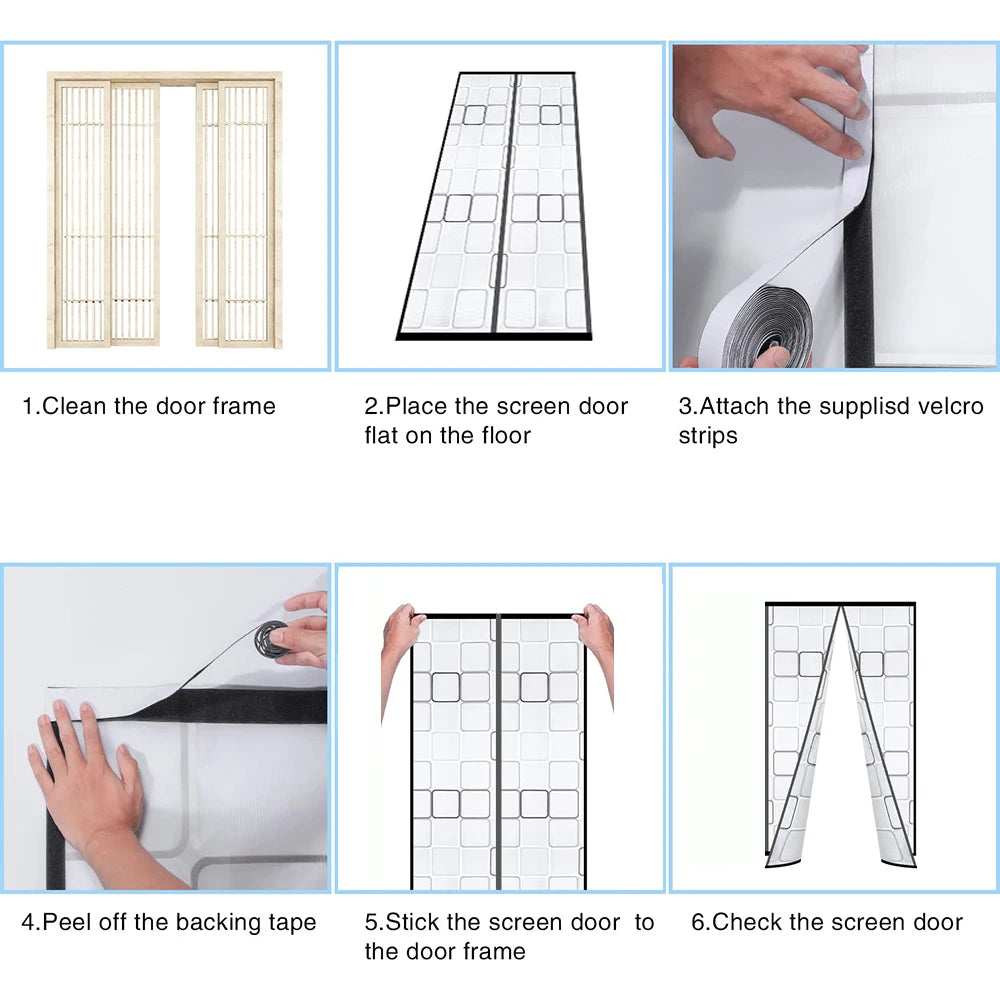 1.Clean the door frame

2.Place the screen door flat on the floor

3.Attach the supplisd velcro strips

4.Peel off the backing tape

5.Stick the screen door to the door frame

6.Check the screen door