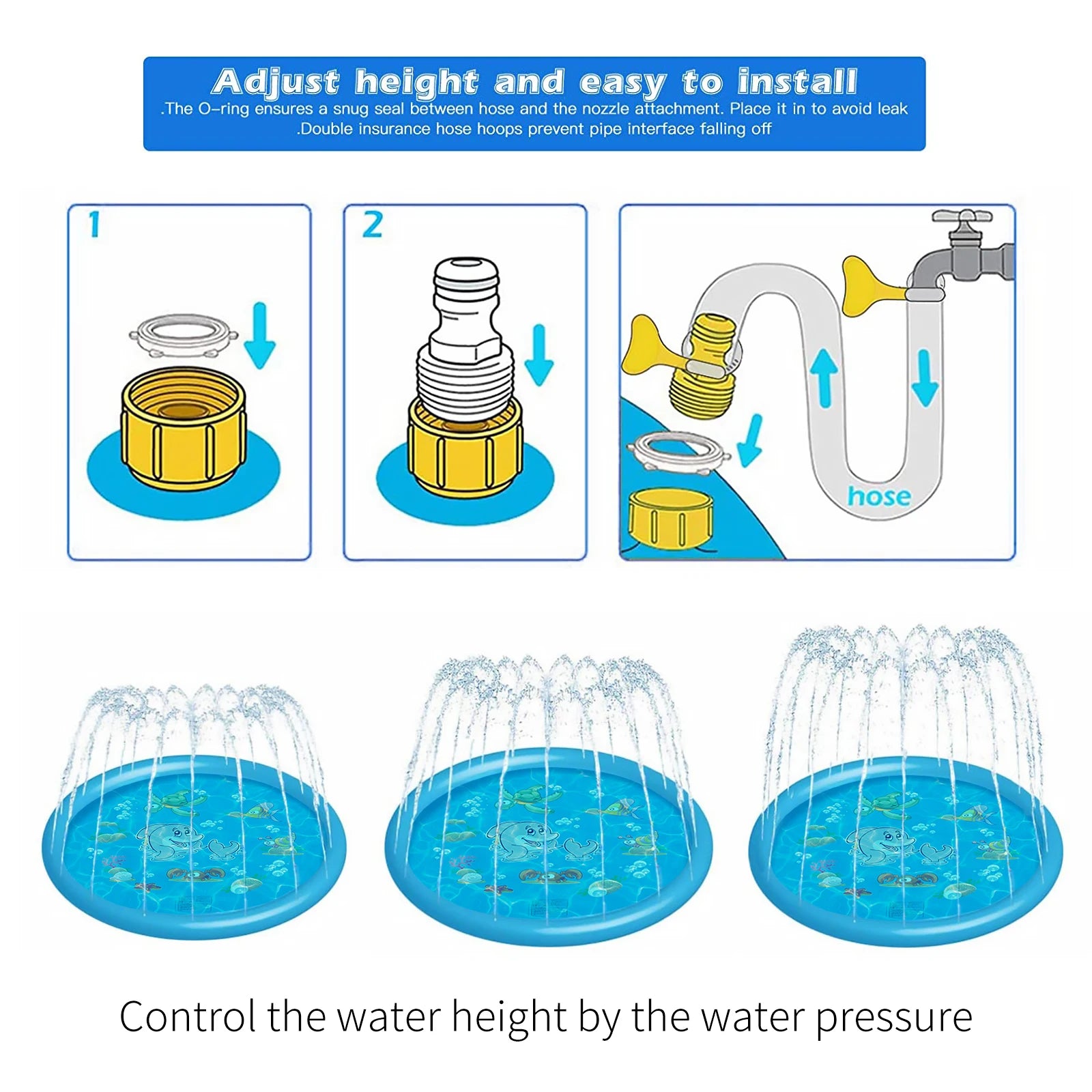 Adjust height and easy to install
.The O-ring ensures a snug seal between hose and the nozzle attachment. Place it in to avoid leak
.Double insurance hose hoops prevent pipe interface falling off

1

2

hose

Control the water height by the water pressure