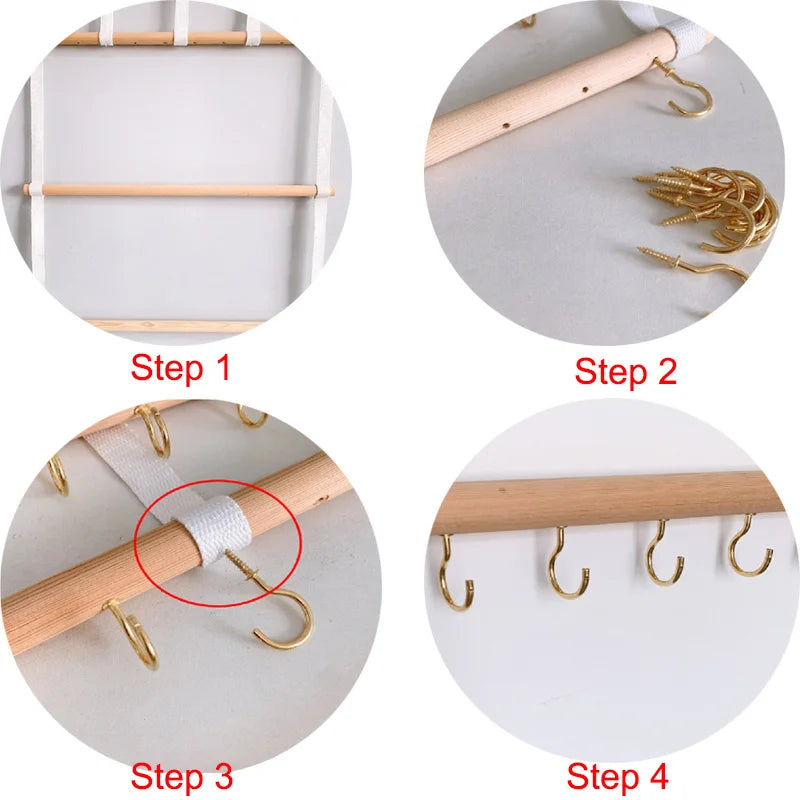 Step 1

Step 2

Step 3

Step 4