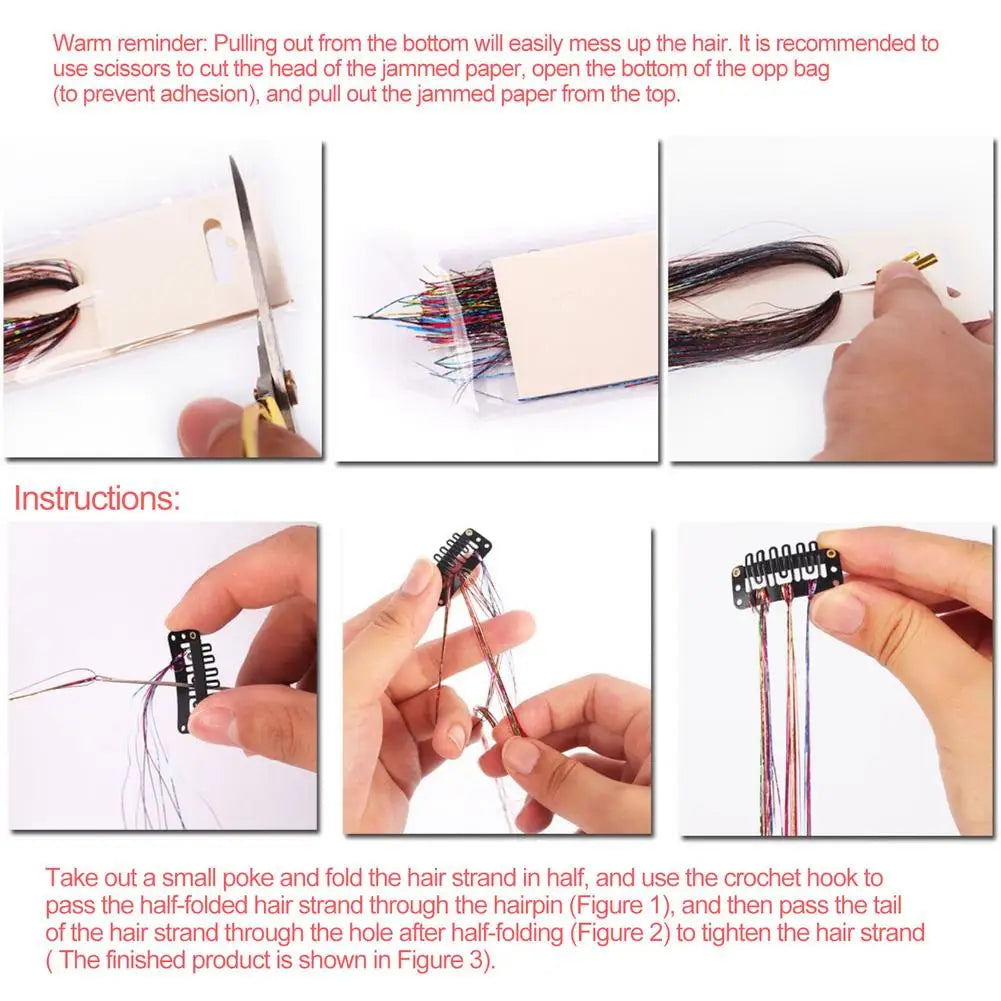 Warm reminder: Pulling out from the bottom will easily mess up the hair. It is recommended to use scissors to cut the head of the jammed paper, open the bottom of the opp bag (to prevent adhesion), and pull out the jammed paper from the top.

Instructions:

Take out a small poke and fold the hair strand in half, and use the crochet hook to pass the half-folded hair strand through the hairpin (Figure 1), and then pass the tail of the hair strand through the hole after half-folding (Figure 2) to tighten the hair strand ( The finished product is shown in Figure 3).