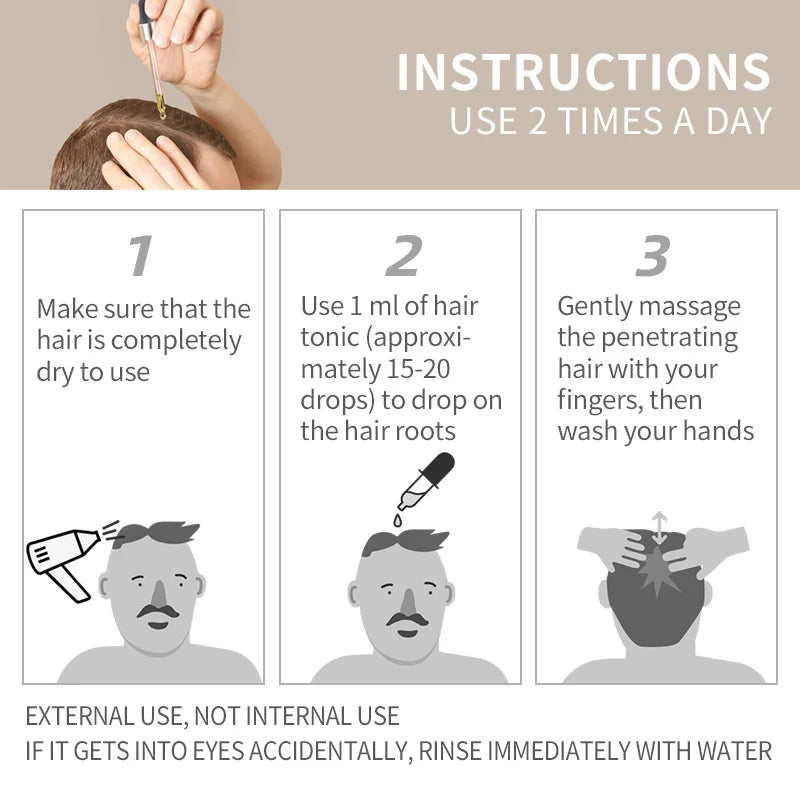 INSTRUCTIONS
USE 2 TIMES A DAY

1
Make sure that the hair is completely dry to use

2
Use 1 ml of hair tonic (approximately 15-20 drops) to drop on the hair roots

3
Gently massage the penetrating hair with your fingers, then wash your hands

EXTERNAL USE, NOT INTERNAL USE
IF IT GETS INTO EYES ACCIDENTALLY, RINSE IMMEDIATELY WITH WATER