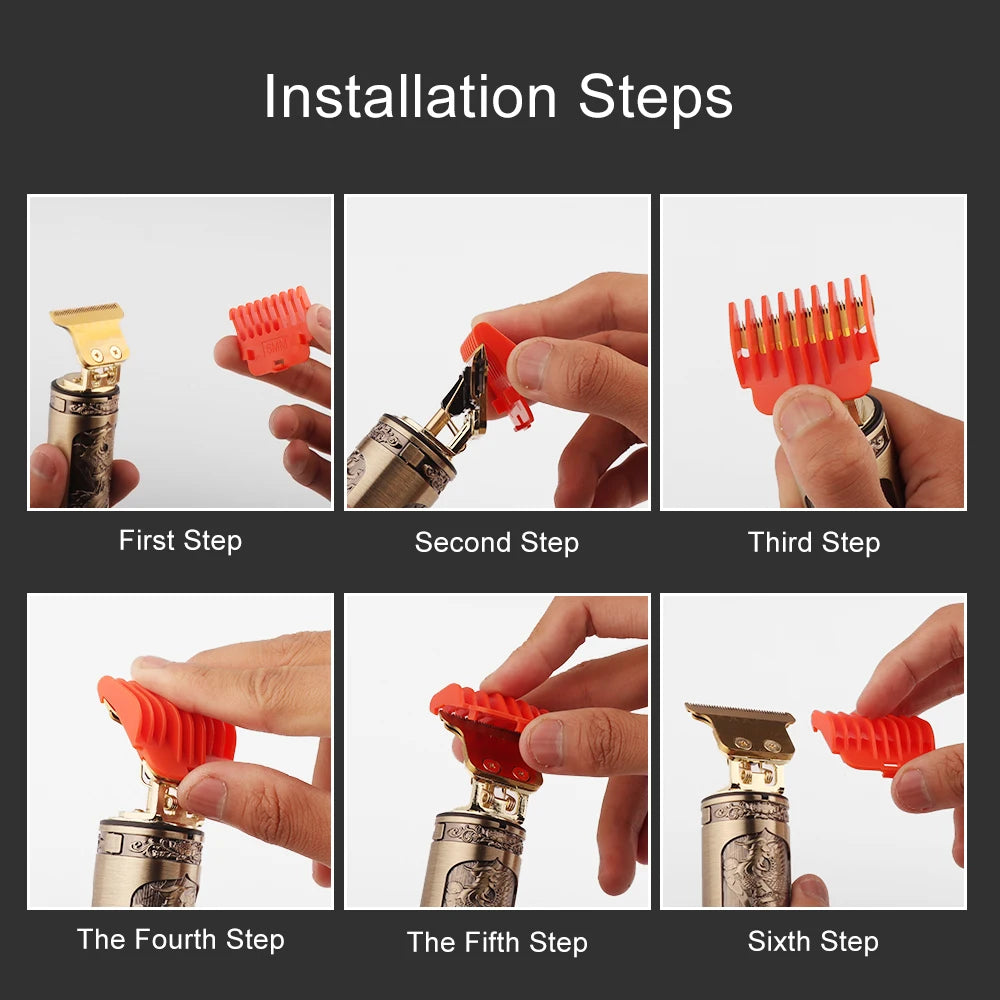 Installation Steps

First Step

Second Step

Third Step

The Fourth Step

The Fifth Step

Sixth Step