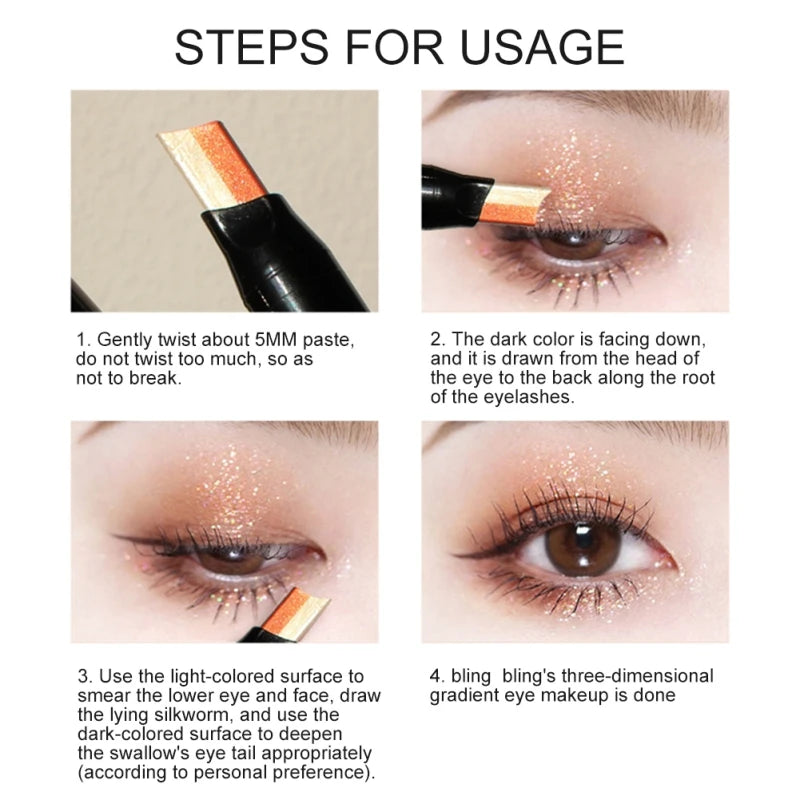 STEPS FOR USAGE

1. Gently twist about 5MM paste, do not twist too much, so as not to break.

2. The dark color is facing down, and it is drawn from the head of the eye to the back along the root of the eyelashes.

3. Use the light-colored surface to smear the lower eye and face, draw the lying silkworm, and use the dark-colored surface to deepen the swallow's eye tail appropriately (according to personal preference).

4. bling bling's three-dimensional gradient eye makeup is done