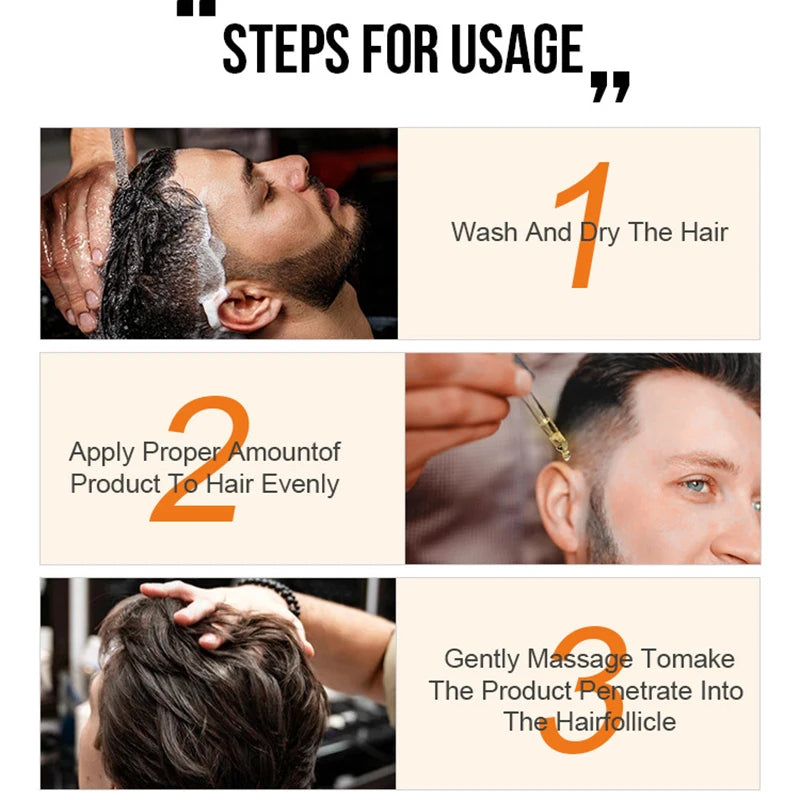 "STEPS FOR USAGE"

1
Wash And Dry The Hair

2
Apply Proper Amountof Product To Hair Evenly

3
Gently Massage Tomake The Product Penetrate Into The Hairfollicle