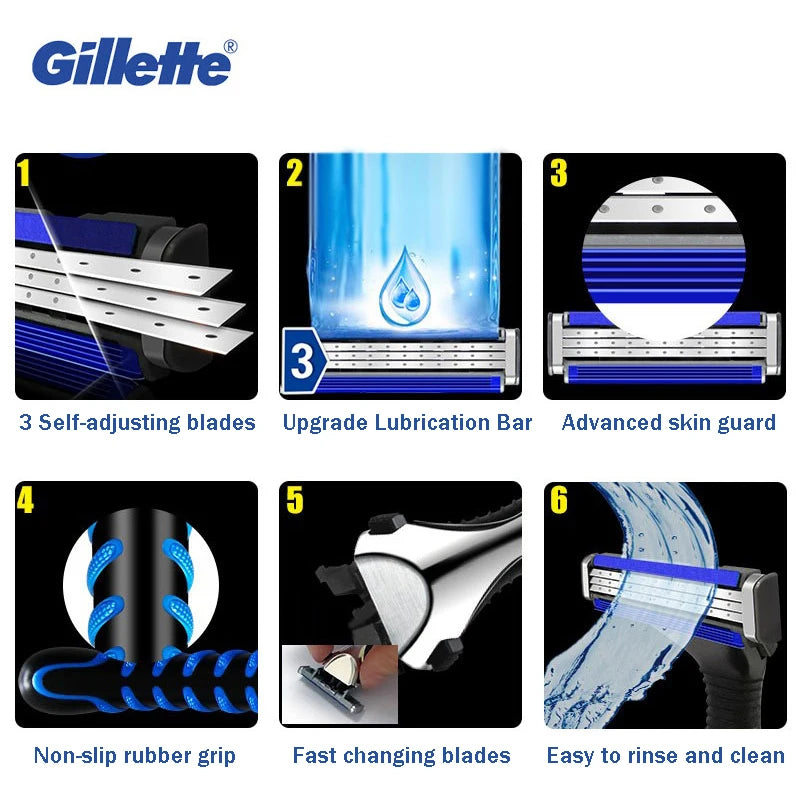 Gillette®

1

3 Self-adjusting blades

2

3

Upgrade Lubrication Bar

3

Advanced skin guard

4

Non-slip rubber grip

5

Fast changing blades

6

Easy to rinse and clean