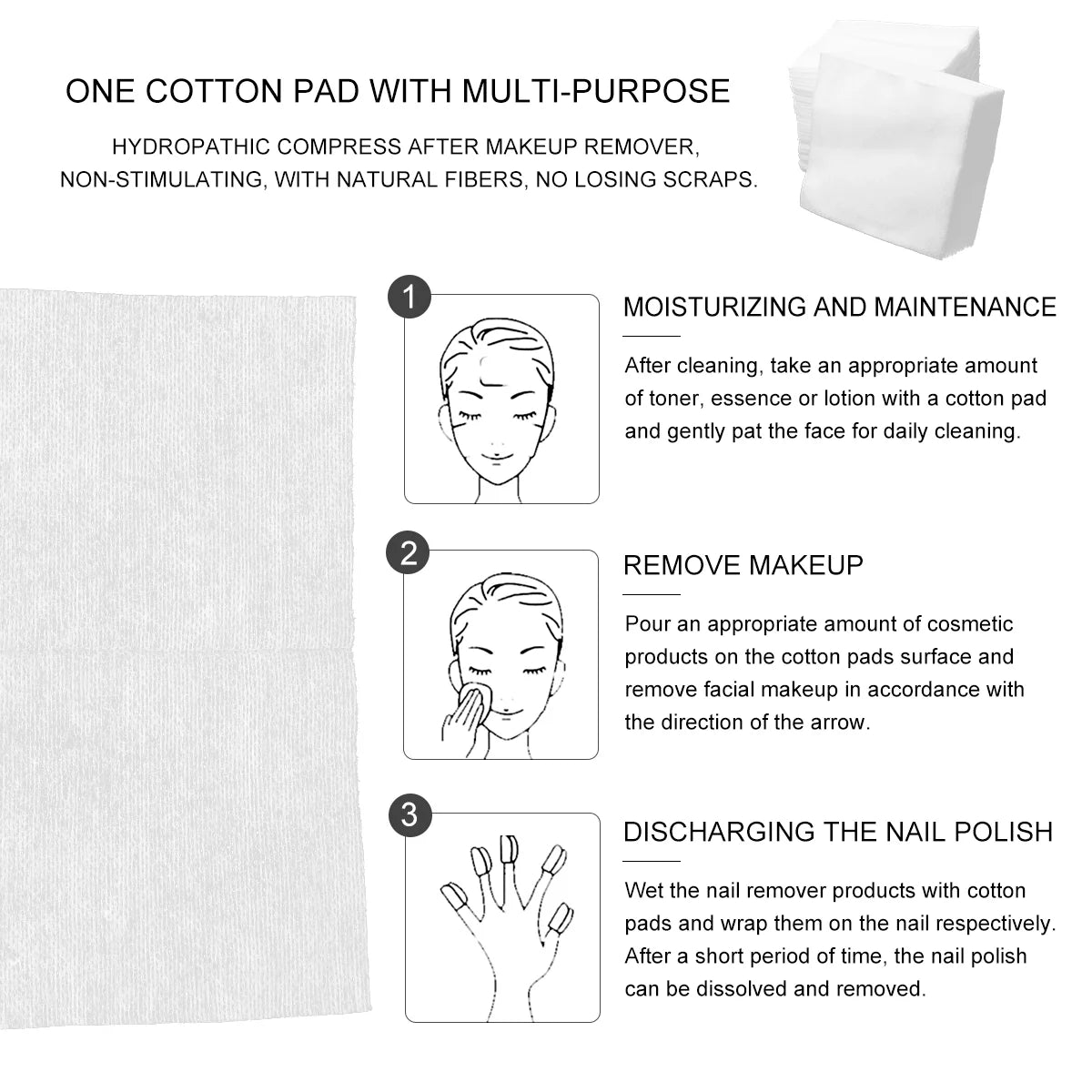 ONE COTTON PAD WITH MULTI-PURPOSE

HYDROPATHIC COMPRESS AFTER MAKEUP REMOVER, NON-STIMULATING, WITH NATURAL FIBERS, NO LOSING SCRAPS.

1

MOISTURIZING AND MAINTENANCE

After cleaning, take an appropriate amount of toner, essence or lotion with a cotton pad and gently pat the face for daily cleaning.

2

REMOVE MAKEUP

Pour an appropriate amount of cosmetic products on the cotton pads surface and remove facial makeup in accordance with the direction of the arrow.

3

DISCHARGING THE NAIL POLISH

Wet the nail remover products with cotton pads and wrap them on the nail respectively. After a short period of time, the nail polish can be dissolved and removed.