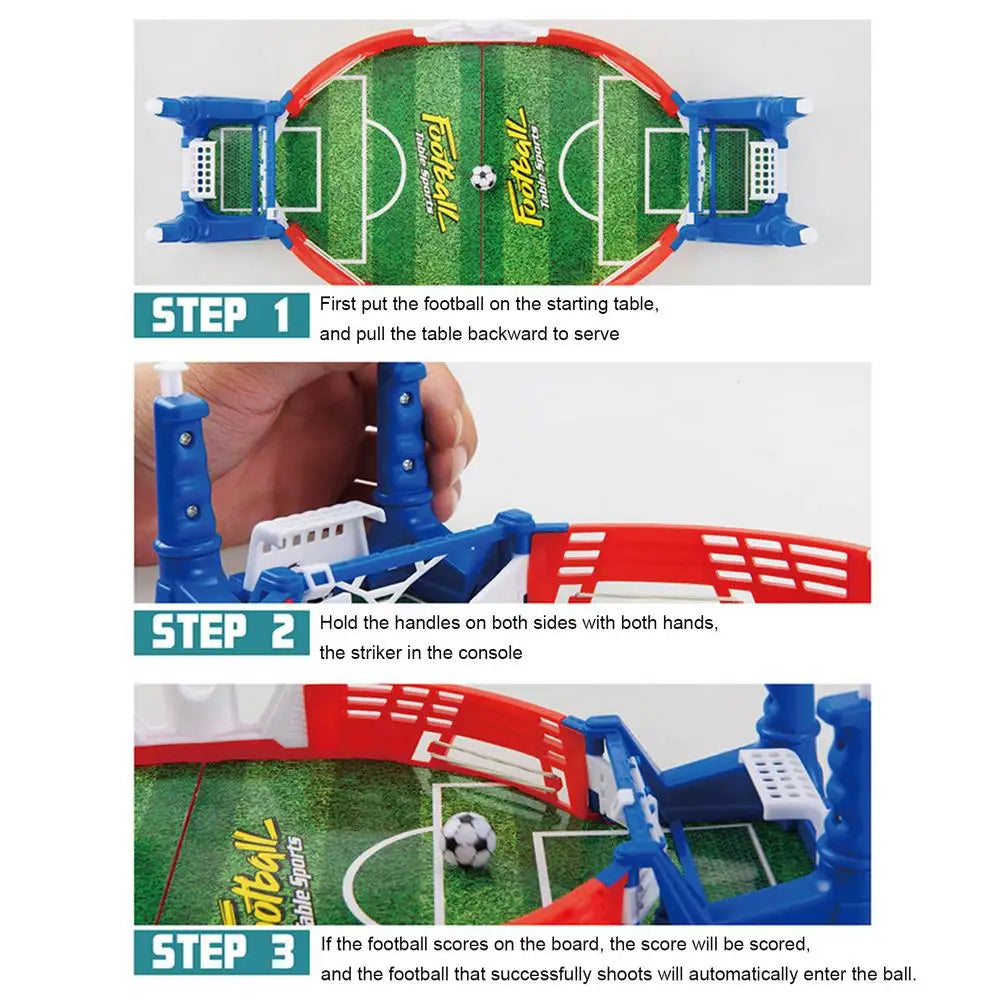 Football
Table Sports
Football
Table Sports

STEP 1
First put the football on the starting table, and pull the table backward to serve

STEP 2
Hold the handles on both sides with both hands, the striker in the console

Football
Table Sports

STEP 3
If the football scores on the board, the score will be scored, and the football that successfully shoots will automatically enter the ball.