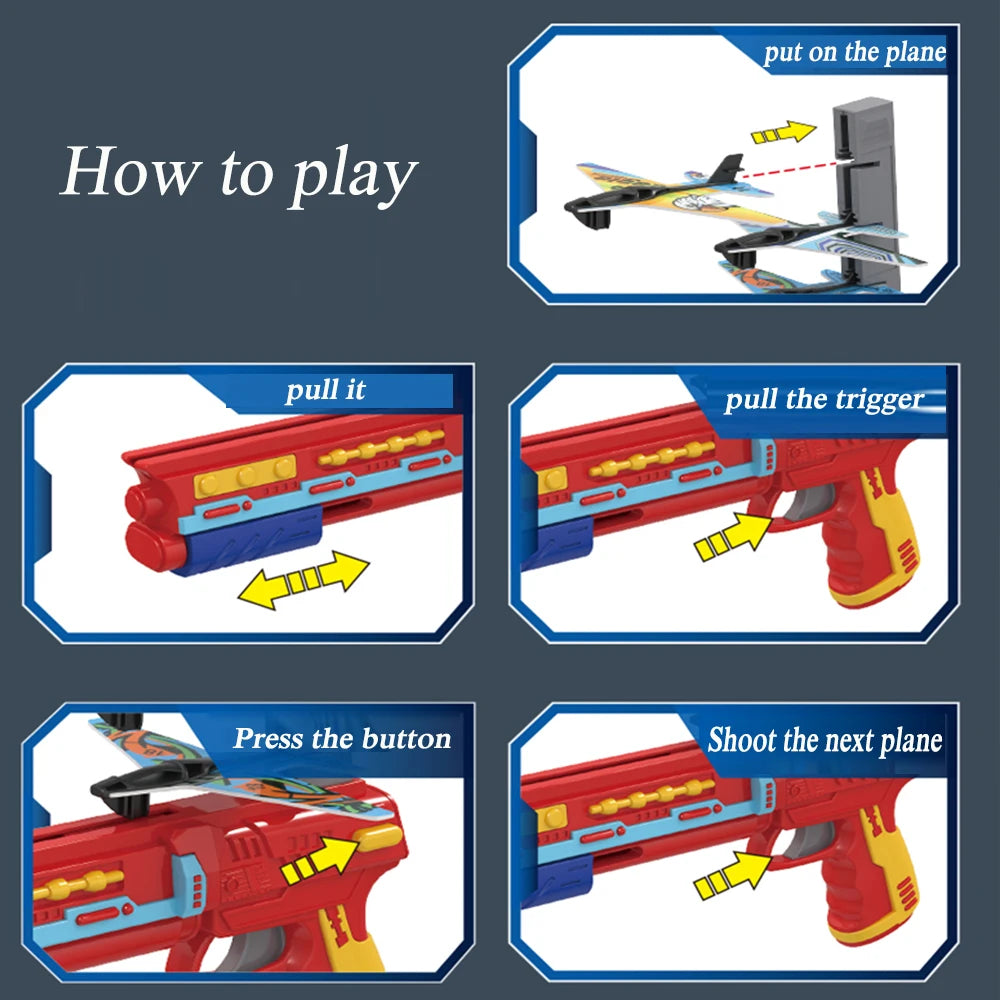 How to play

put on the plane

pull it

pull the trigger

Press the button

Shoot the next plane