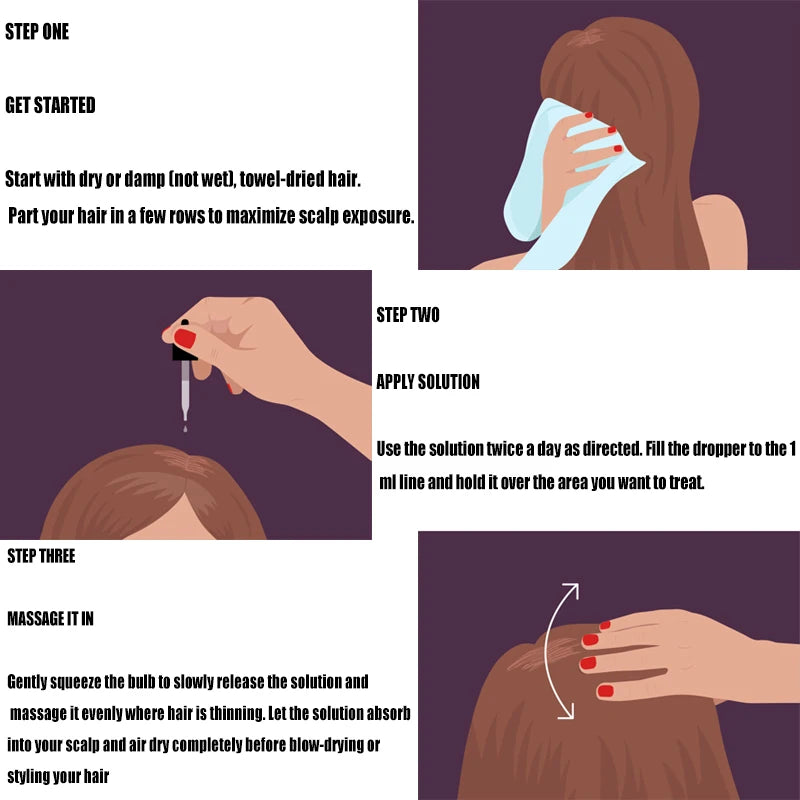 STEP ONE

GET STARTED

Start with dry or damp (not wet), towel-dried hair. Part your hair in a few rows to maximize scalp exposure.

STEP TWO

APPLY SOLUTION

Use the solution twice a day as directed. Fill the dropper to the 1 ml line and hold it over the area you want to treat.

STEP THREE

MASSAGE IT IN

Gently squeeze the bulb to slowly release the solution and massage it evenly where hair is thinning. Let the solution absorb into your scalp and air dry completely before blow-drying or styling your hair