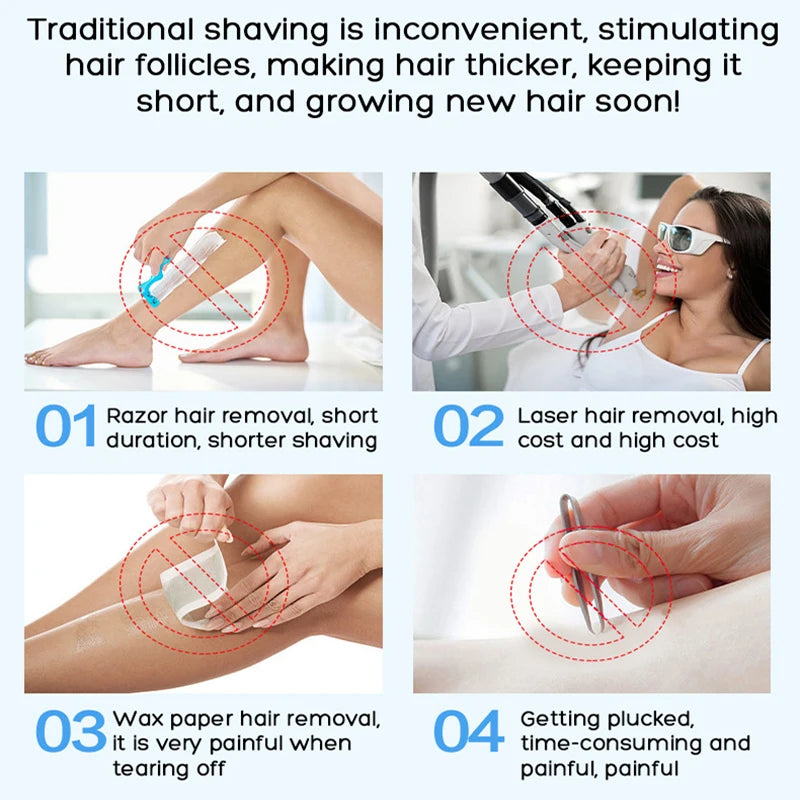 Traditional shaving is inconvenient, stimulating hair follicles, making hair thicker, keeping it short, and growing new hair soon!

01 Razor hair removal, short duration, shorter shaving

02 Laser hair removal, high cost and high cost

03 Wax paper hair removal, it is very painful when tearing off

04 Getting plucked, time-consuming and painful, painful