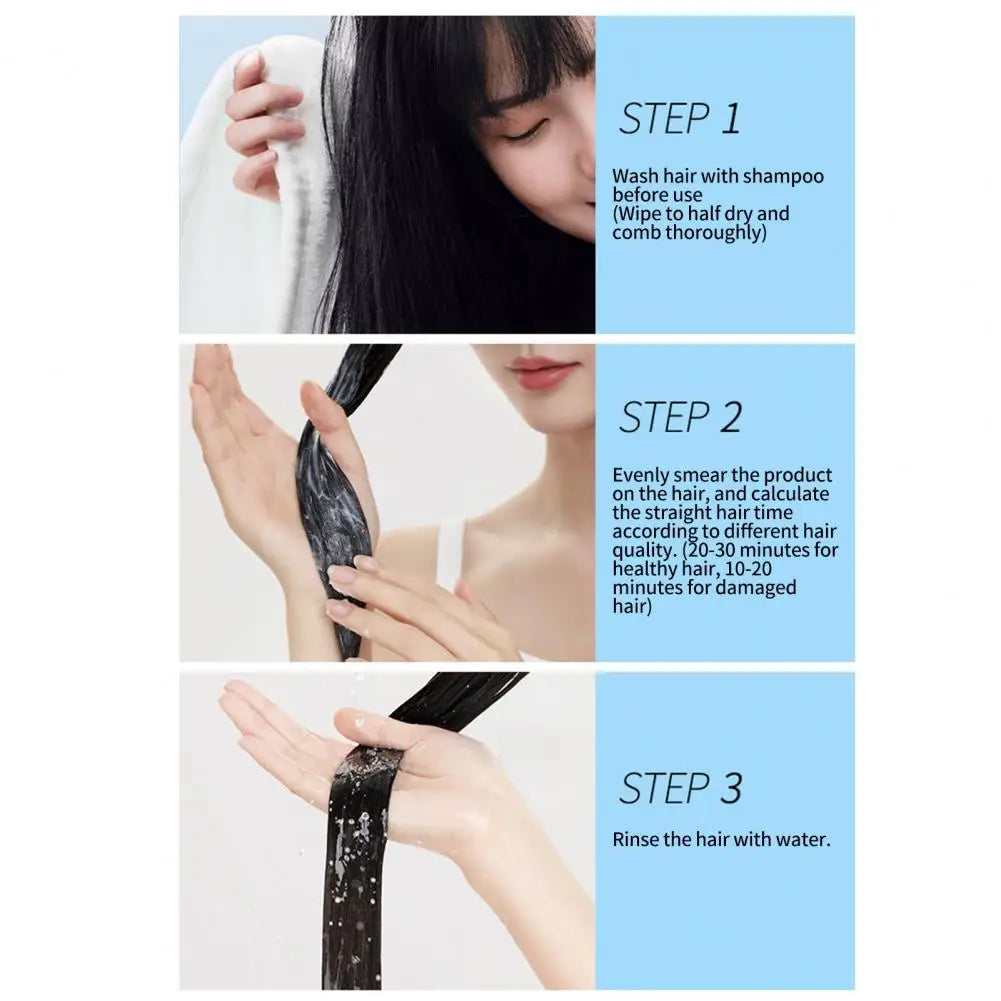 STEP 1

Wash hair with shampoo before use
(Wipe to half dry and comb thoroughly)

STEP 2

Evenly smear the product on the hair, and calculate the straight hair time according to different hair quality. (20-30 minutes for healthy hair, 10-20 minutes for damaged hair)

STEP 3

Rinse the hair with water.