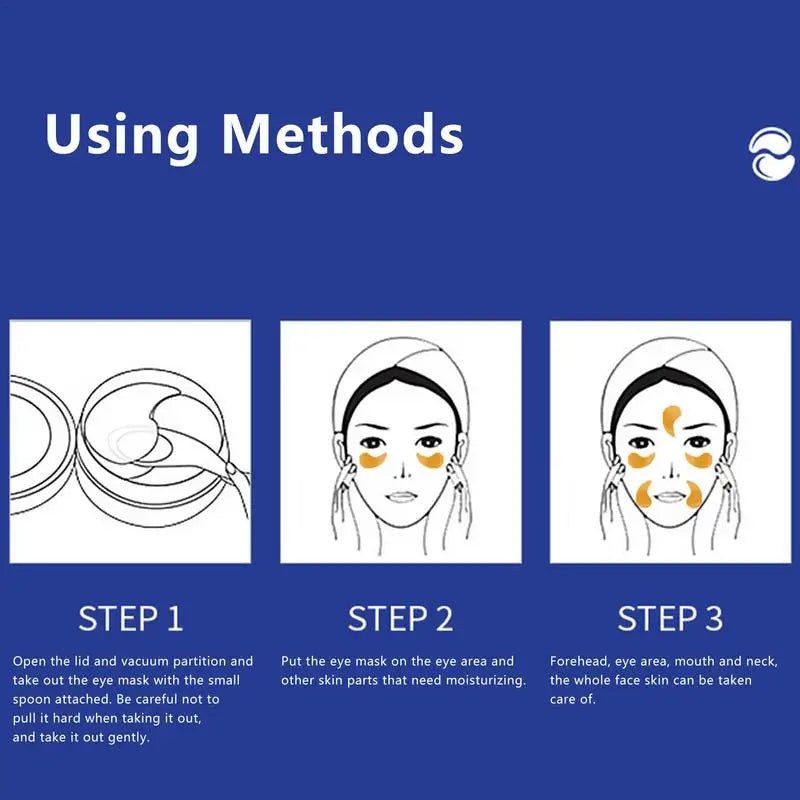 Using Methods

STEP 1

Open the lid and vacuum partition and take out the eye mask with the small spoon attached. Be careful not to pull it hard when taking it out, and take it out gently.

STEP 2

Put the eye mask on the eye area and other skin parts that need moisturizing.

STEP 3

Forehead, eye area, mouth and neck, the whole face skin can be taken care of.