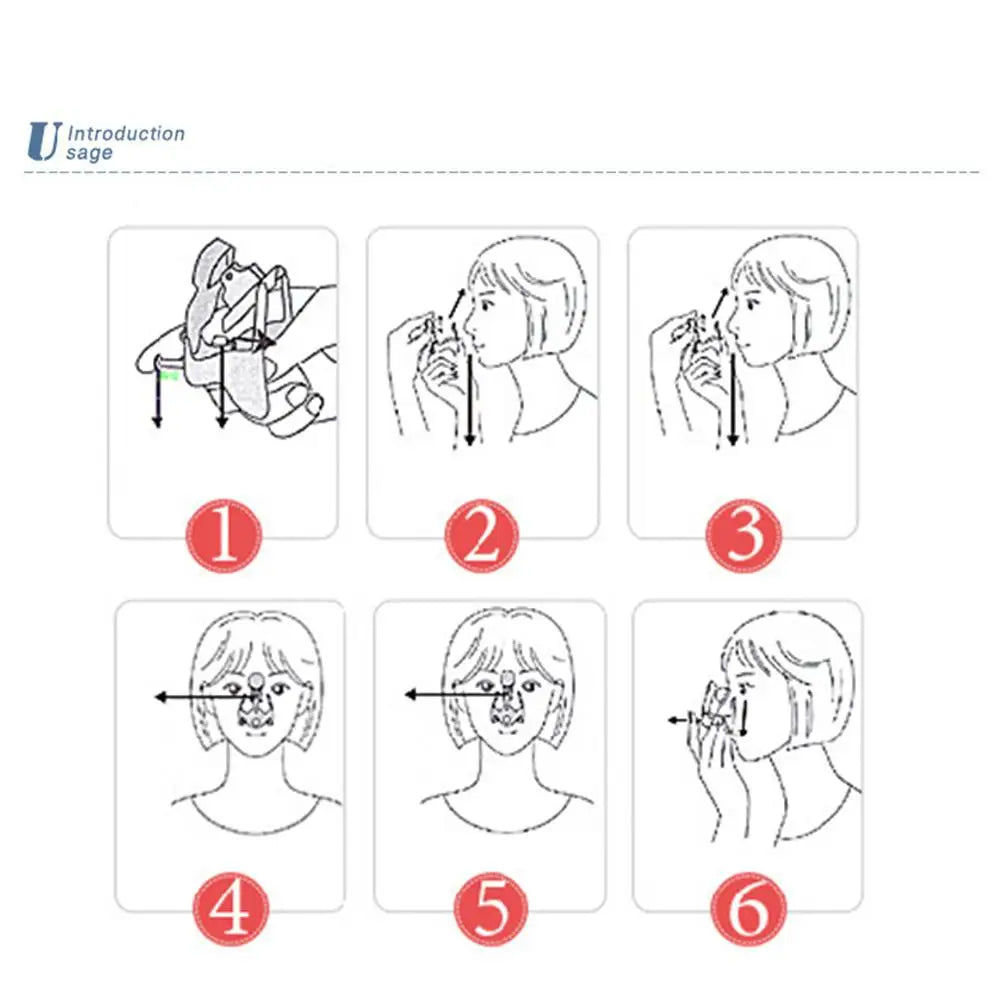 U Introduction
sage

1

2

3

4

5

6