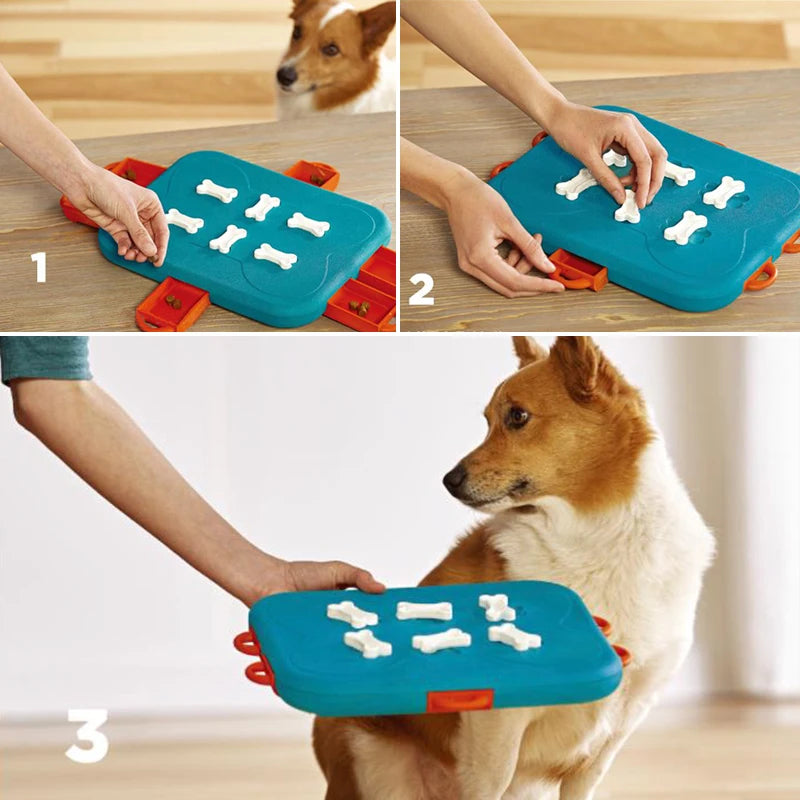 1

2

3