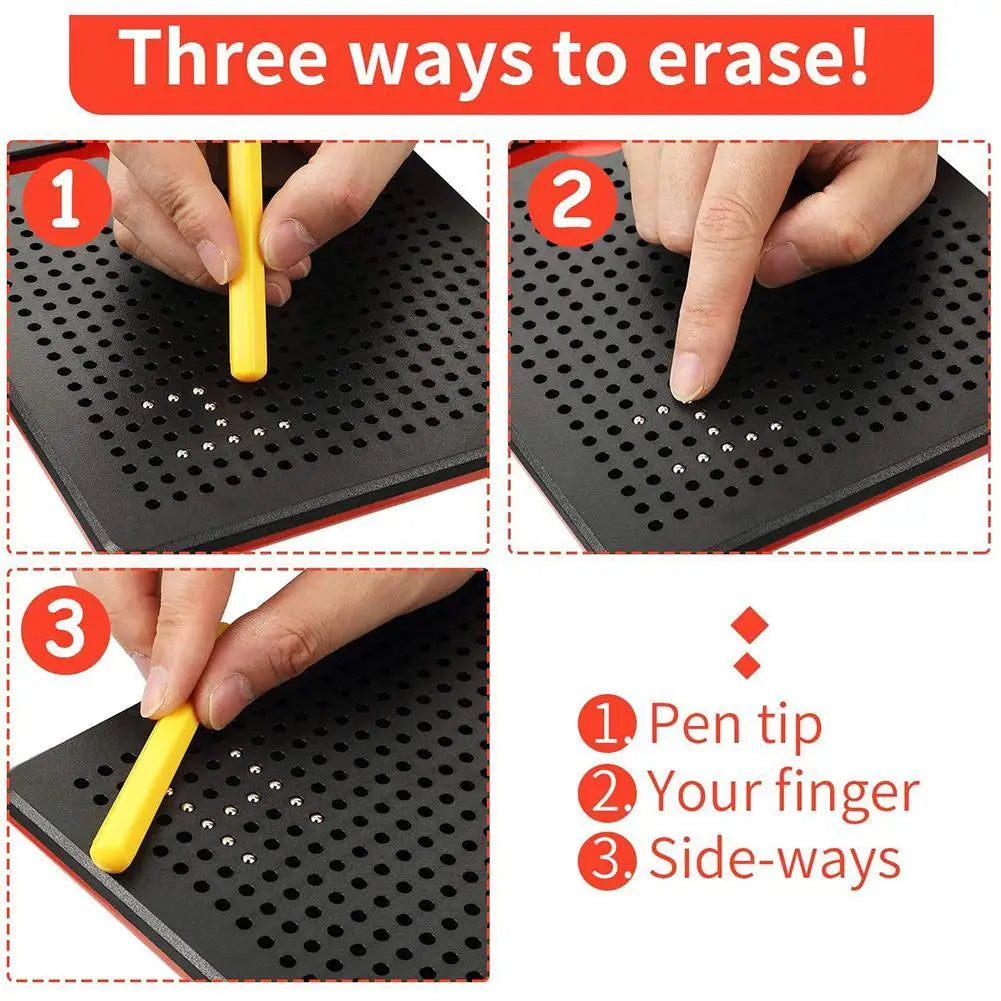 Three ways to erase!

1

2

3

1. Pen tip
2. Your finger
3. Side-ways