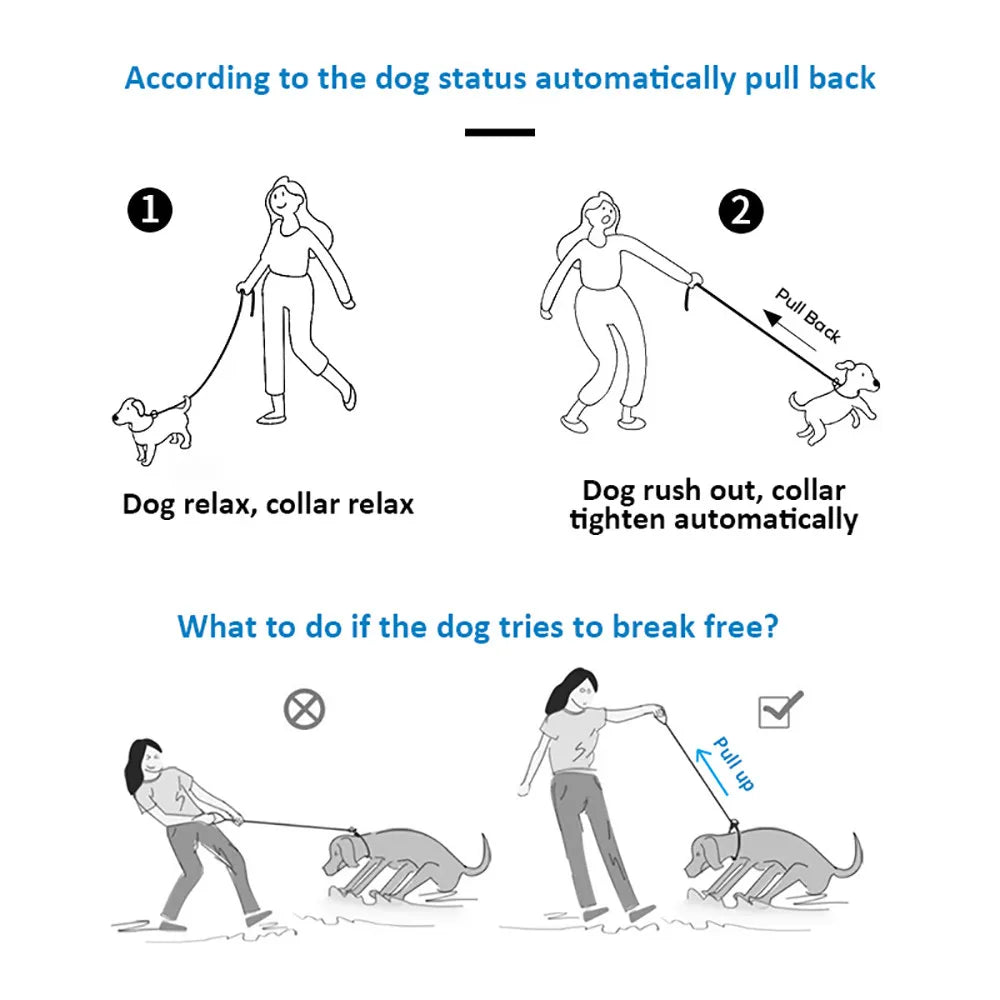 According to the dog status automatically pull back

1

Dog relax, collar relax

2

Pull Back

Dog rush out, collar tighten automatically

What to do if the dog tries to break free?

Pull up