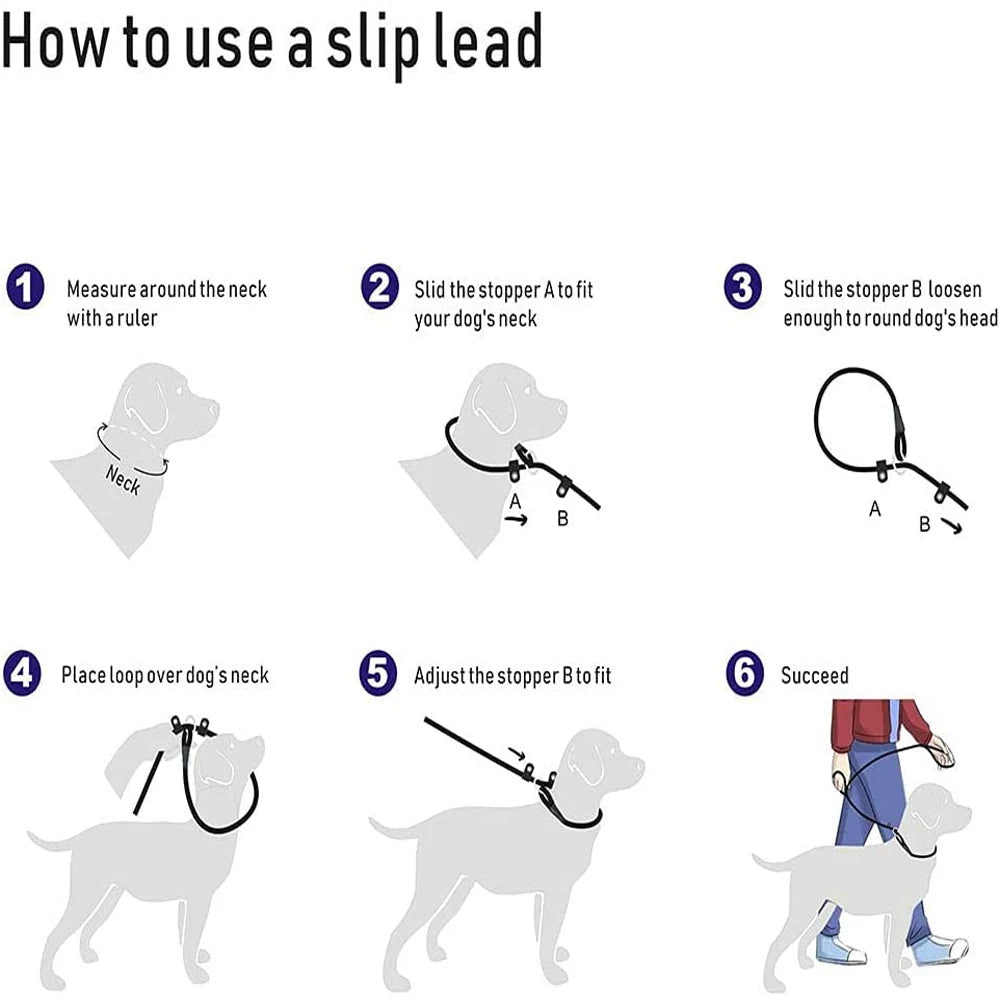 How to use a slip lead

1 Measure around the neck with a ruler

Neck

2 Slid the stopper A to fit your dog's neck

A B

3 Slid the stopper B loosen enough to round dog's head

A B

4 Place loop over dog's neck

5 Adjust the stopper B to fit

6 Succeed