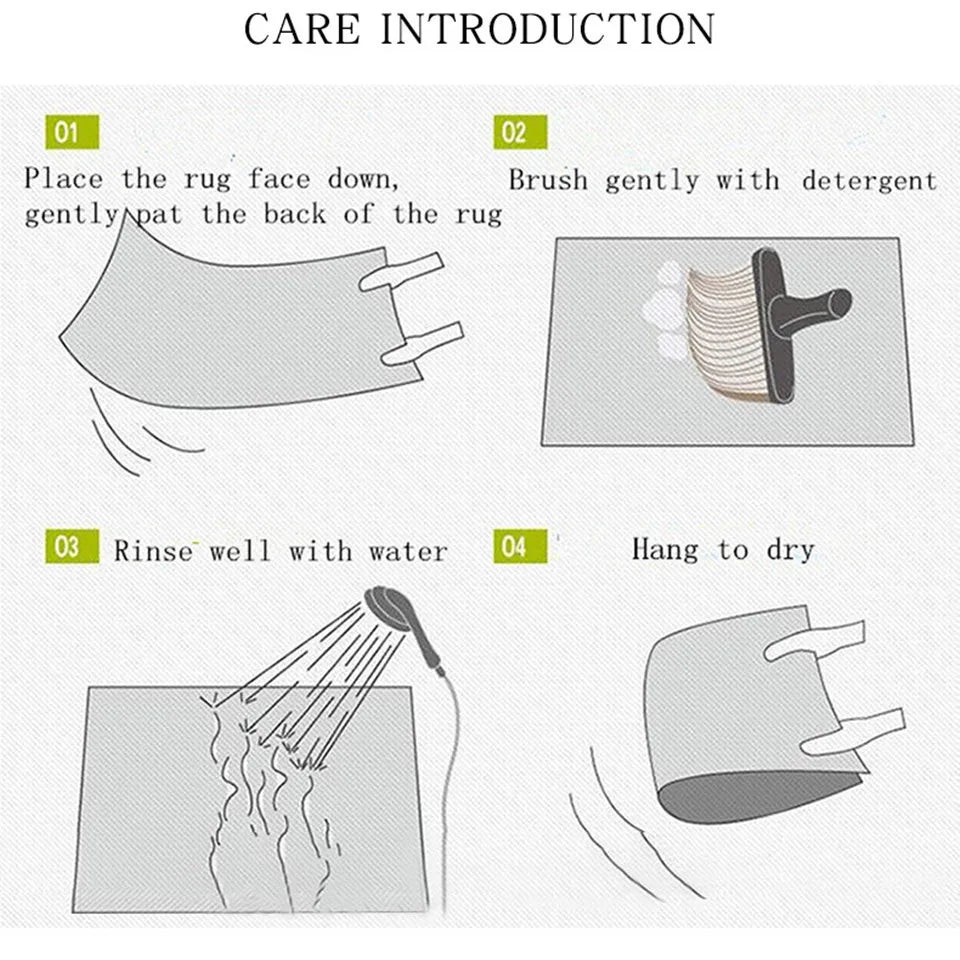 CARE INTRODUCTION

01
Place the rug face down, gently pat the back of the rug

02
Brush gently with detergent

03
Rinse well with water

04
Hang to dry