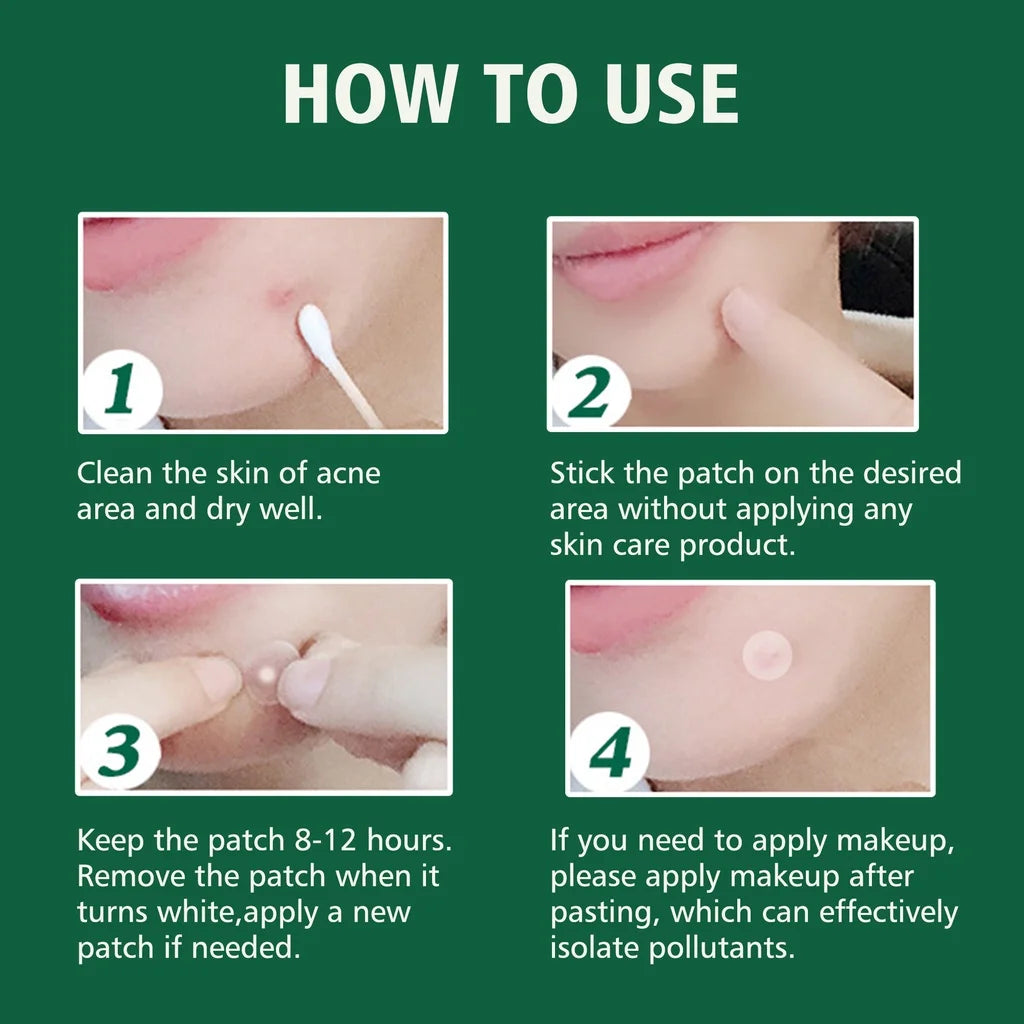 HOW TO USE

1

Clean the skin of acne area and dry well.

2

Stick the patch on the desired area without applying any skin care product.

3

Keep the patch 8-12 hours. Remove the patch when it turns white,apply a new patch if needed.

4

If you need to apply makeup, please apply makeup after pasting, which can effectively isolate pollutants.