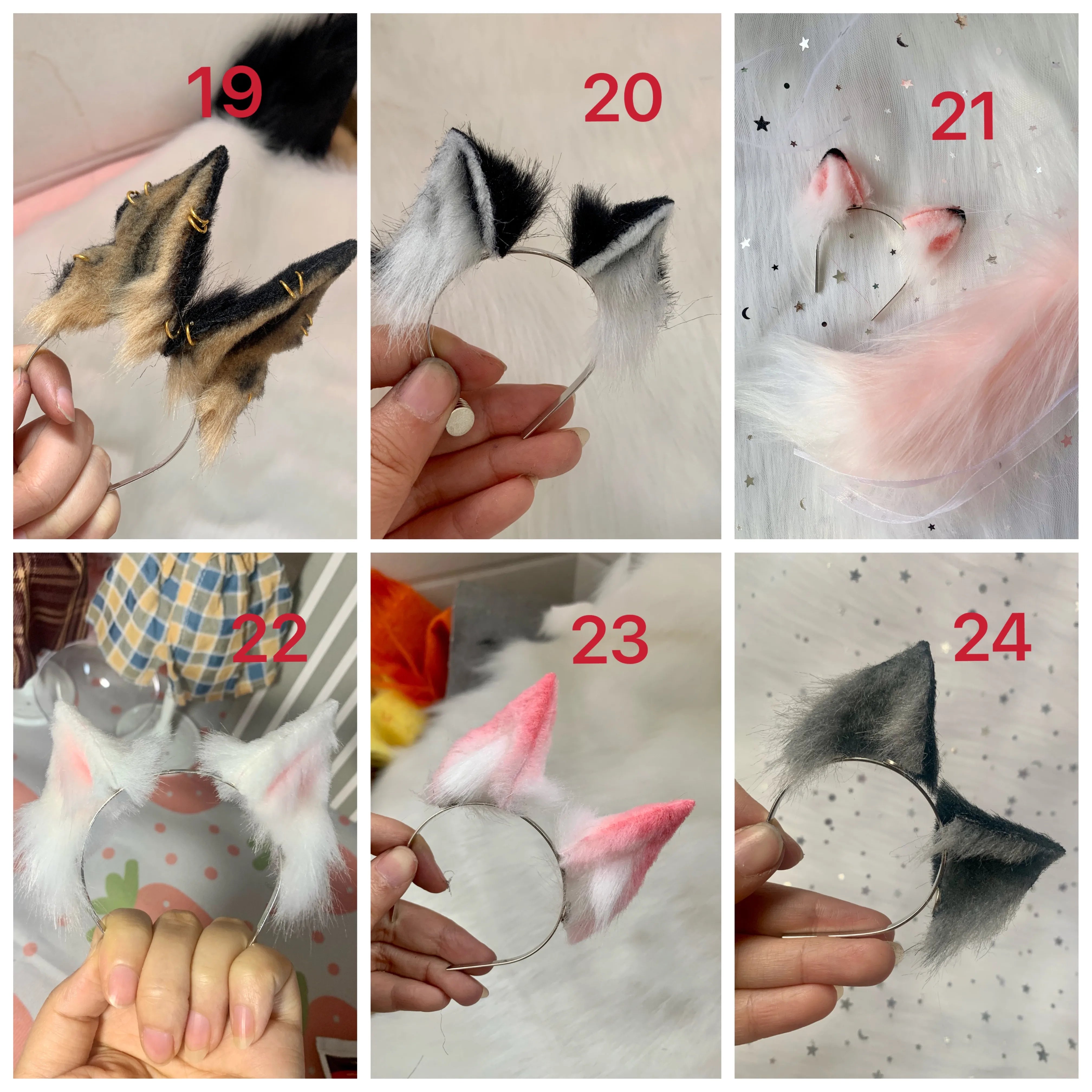 19

20

21

22

23

24