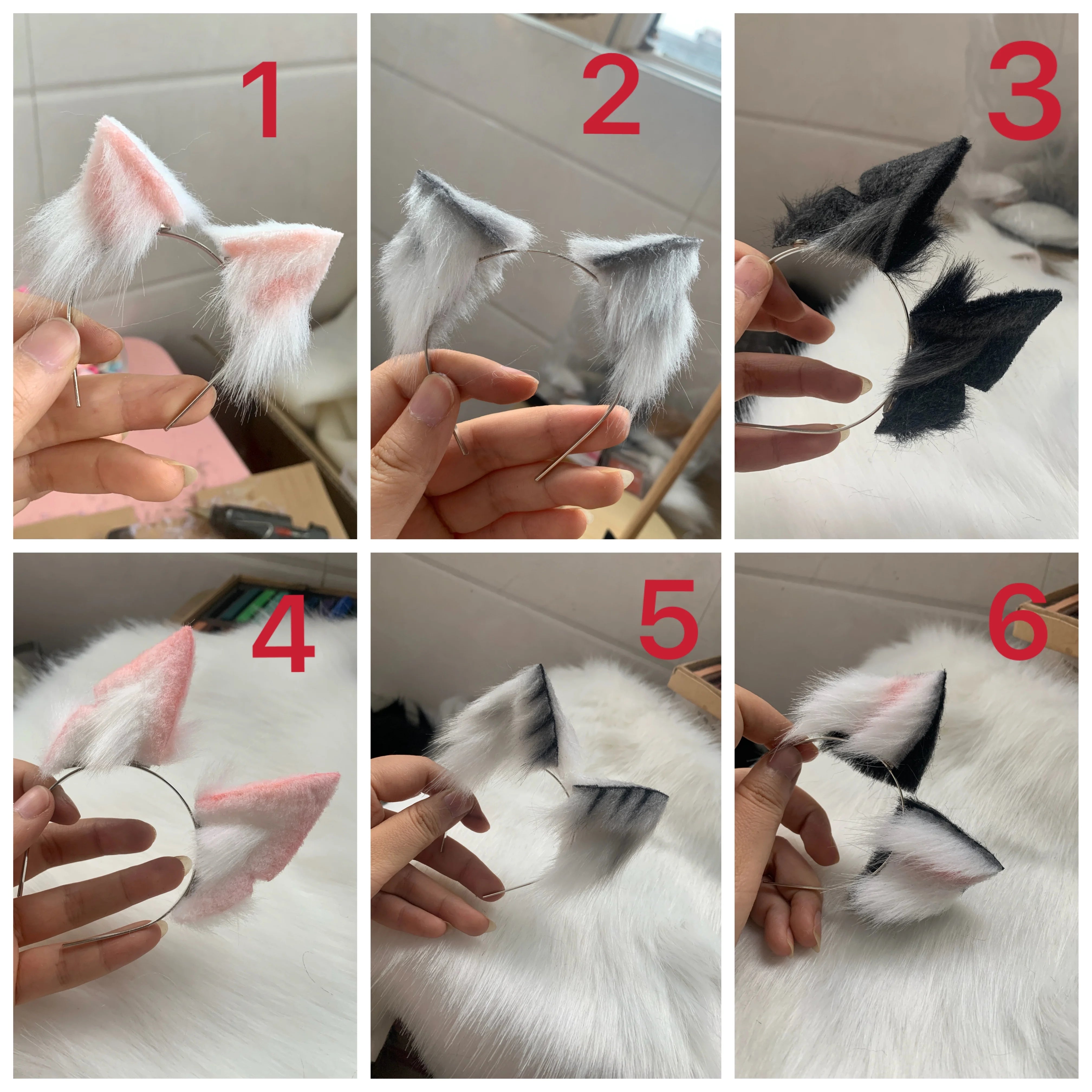 1

2

3

4

5

6