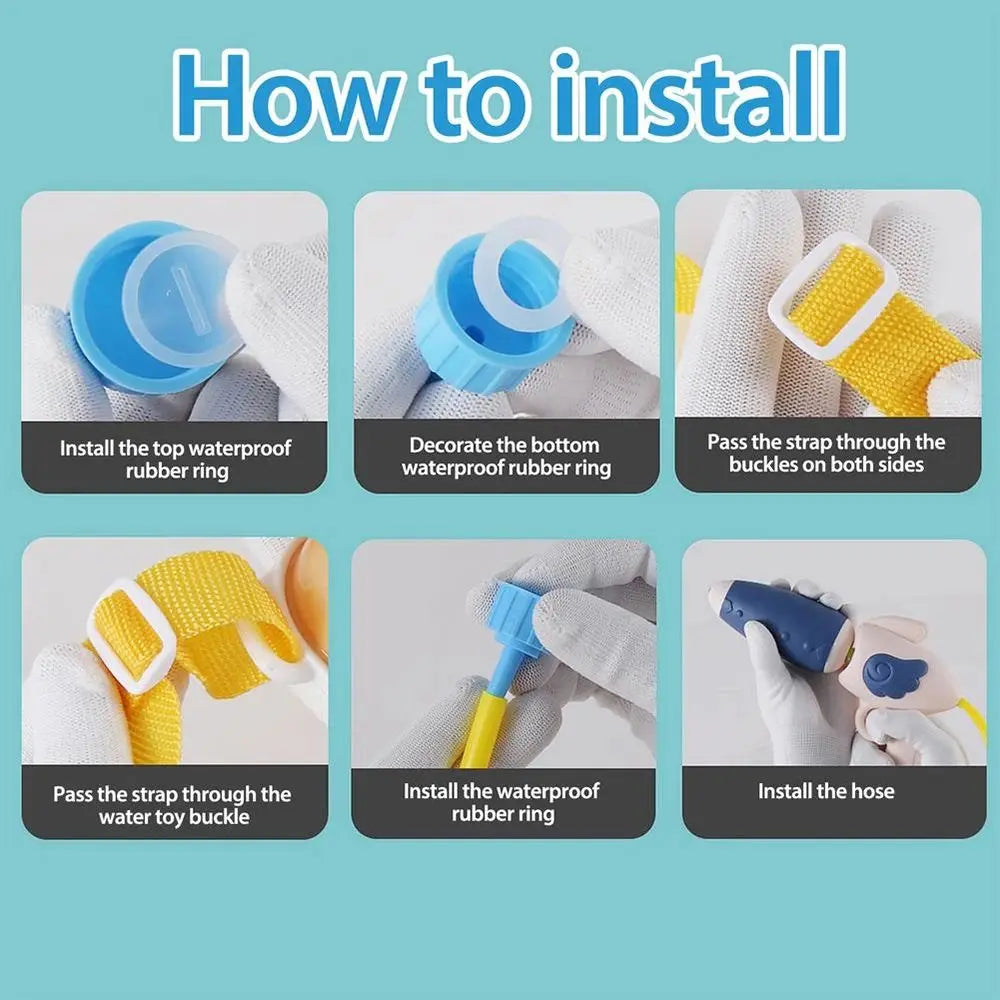 How to install

Install the top waterproof rubber ring

Decorate the bottom waterproof rubber ring

Pass the strap through the buckles on both sides

Pass the strap through the water toy buckle

Install the waterproof rubber ring

Install the hose