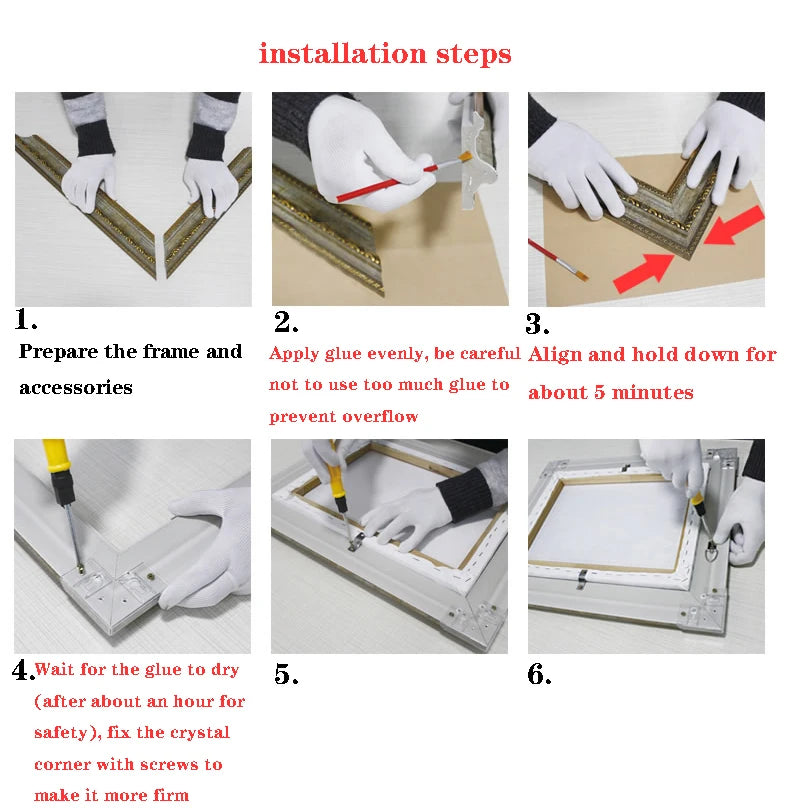 installation steps

1.
Prepare the frame and accessories

2.
Apply glue evenly, be careful not to use too much glue to prevent overflow

3.
Align and hold down for about 5 minutes

4. Wait for the glue to dry (after about an hour for safety), fix the crystal corner with screws to make it more firm

5.

6.