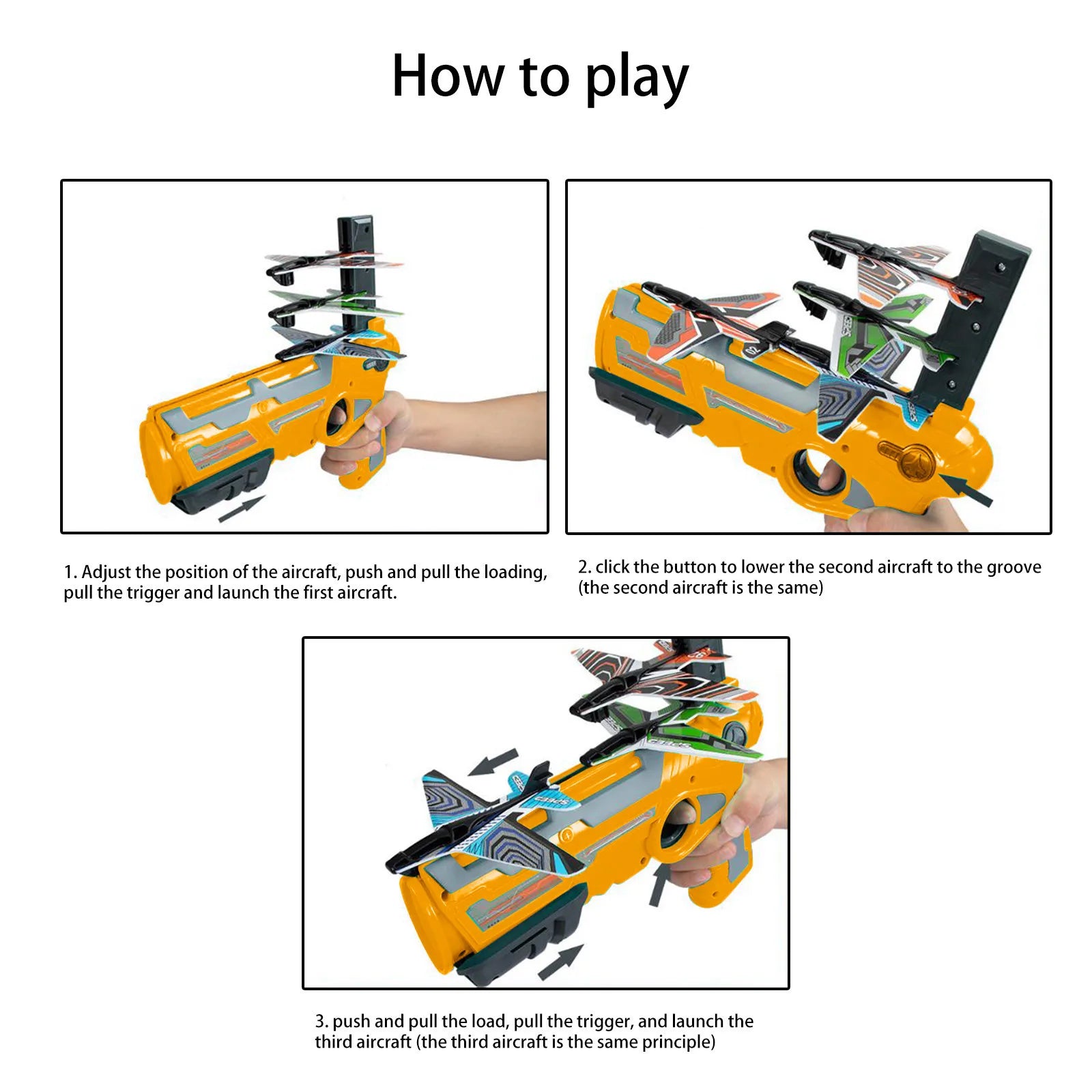 How to play

1. Adjust the position of the aircraft, push and pull the loading, pull the trigger and launch the first aircraft.

2. click the button to lower the second aircraft to the groove (the second aircraft is the same)

3. push and pull the load, pull the trigger, and launch the third aircraft (the third aircraft is the same principle)