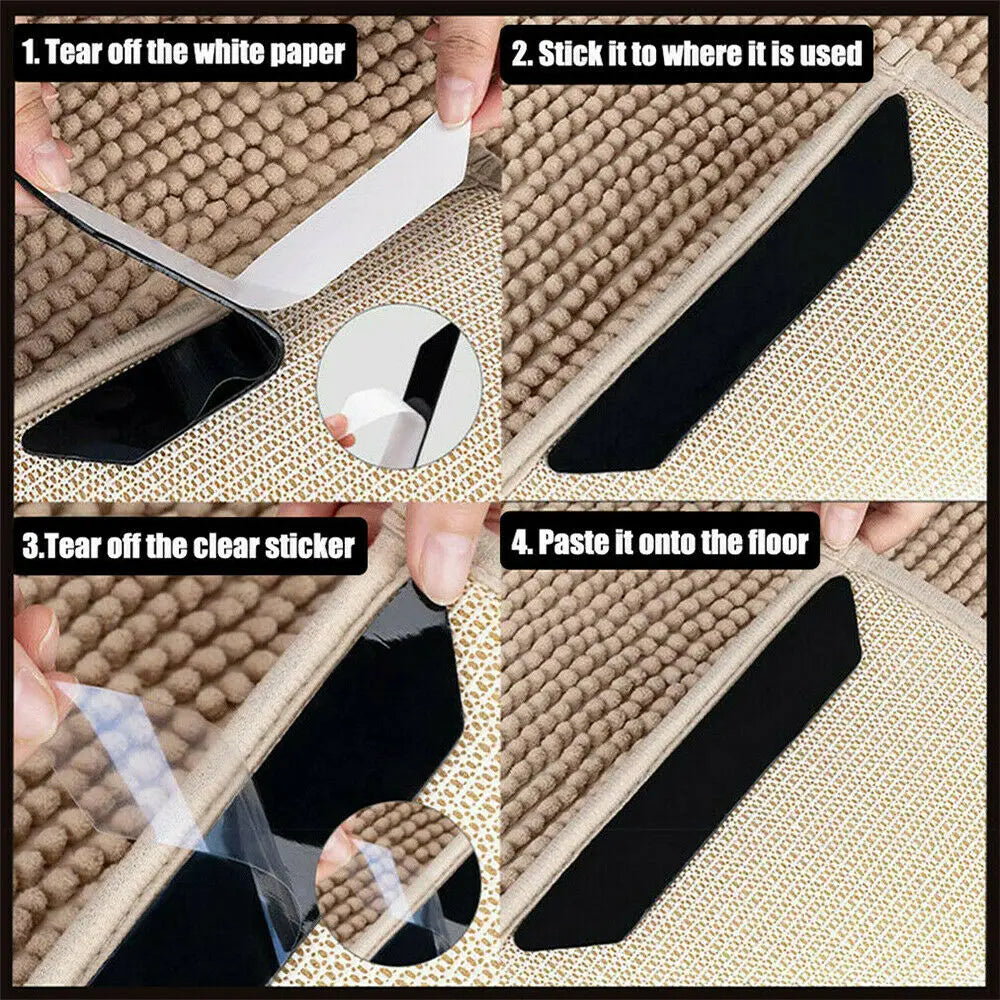 1. Tear off the white paper

2. Stick it to where it is used

3.Tear off the clear sticker

4. Paste it onto the floor