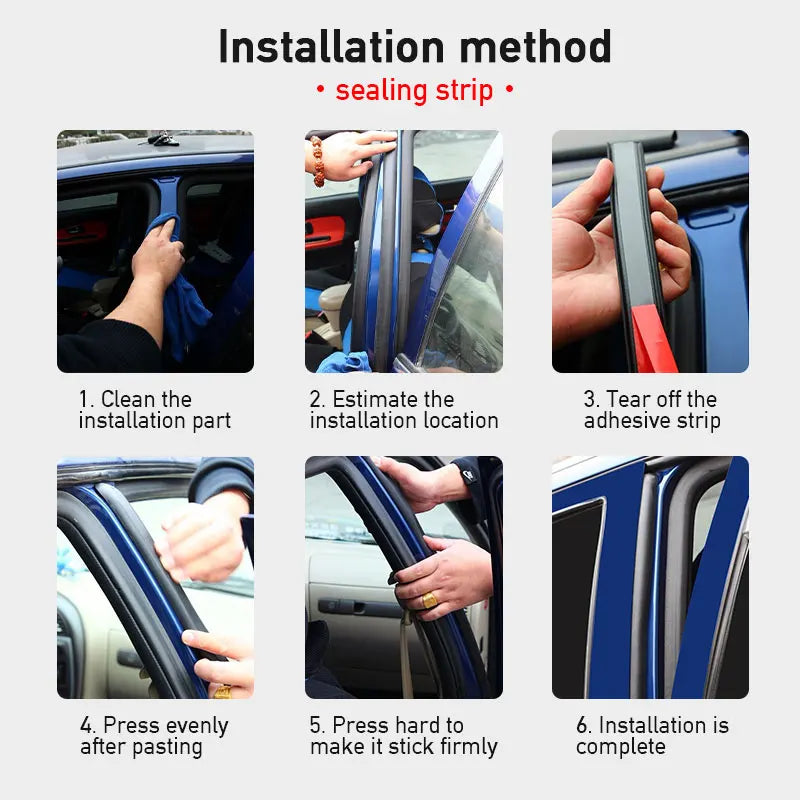 Installation method
• sealing strip •

1. Clean the installation part

2. Estimate the installation location

3. Tear off the adhesive strip

4. Press evenly after pasting

5. Press hard to make it stick firmly

6. Installation is complete