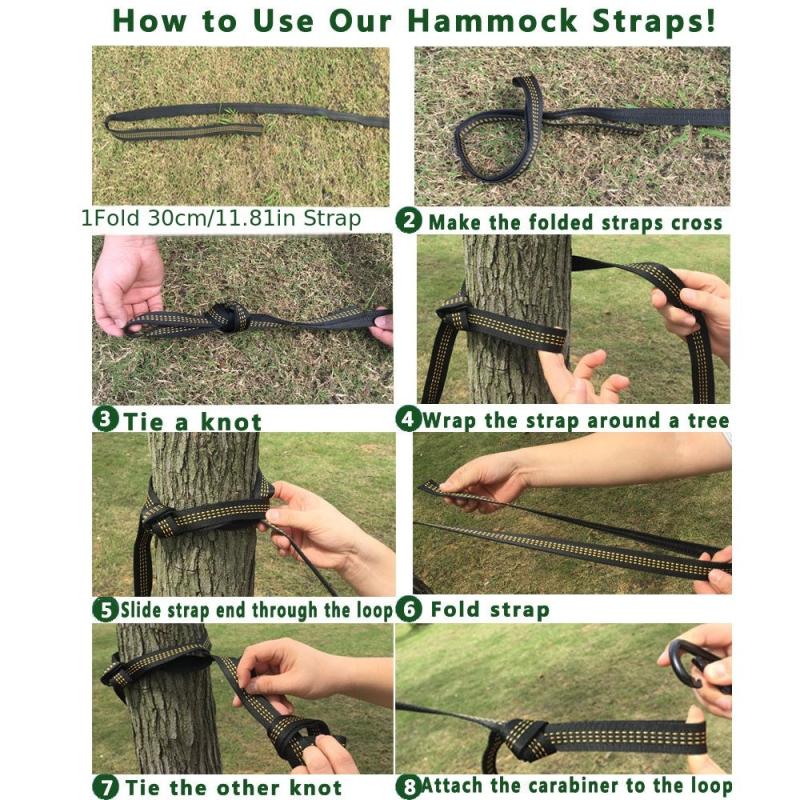 How to Use Our Hammock Straps!

1Fold 30cm/11.81in Strap

2 Make the folded straps cross

3 Tie a knot

4 Wrap the strap around a tree

5 Slide strap end through the loop

6 Fold strap

7 Tie the other knot

8 Attach the carabiner to the loop