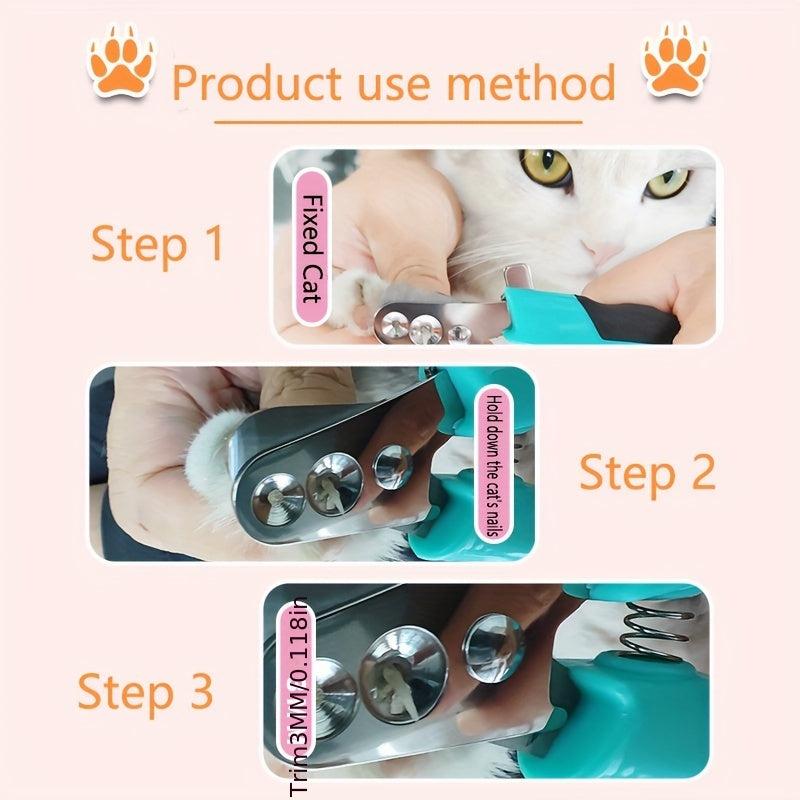 Product use method

Step 1

Fixed Cat

Hold down the cat's nails

Step 2

Step 3

Trim3MM/0.118in