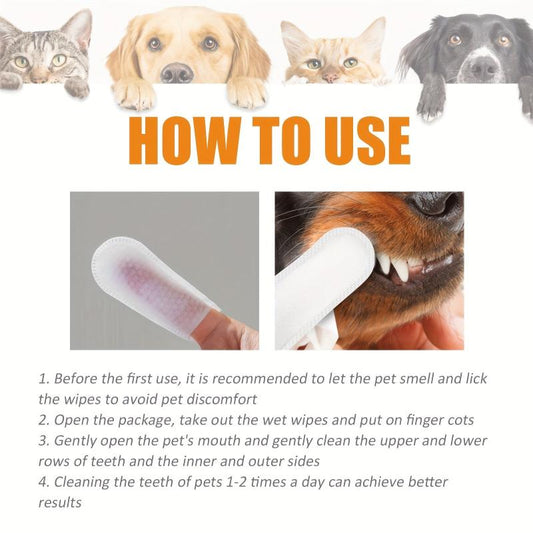 HOW TO USE

1. Before the first use, it is recommended to let the pet smell and lick the wipes to avoid pet discomfort
2. Open the package, take out the wet wipes and put on finger cots
3. Gently open the pet's mouth and gently clean the upper and lower rows of teeth and the inner and outer sides
4. Cleaning the teeth of pets 1-2 times a day can achieve better results