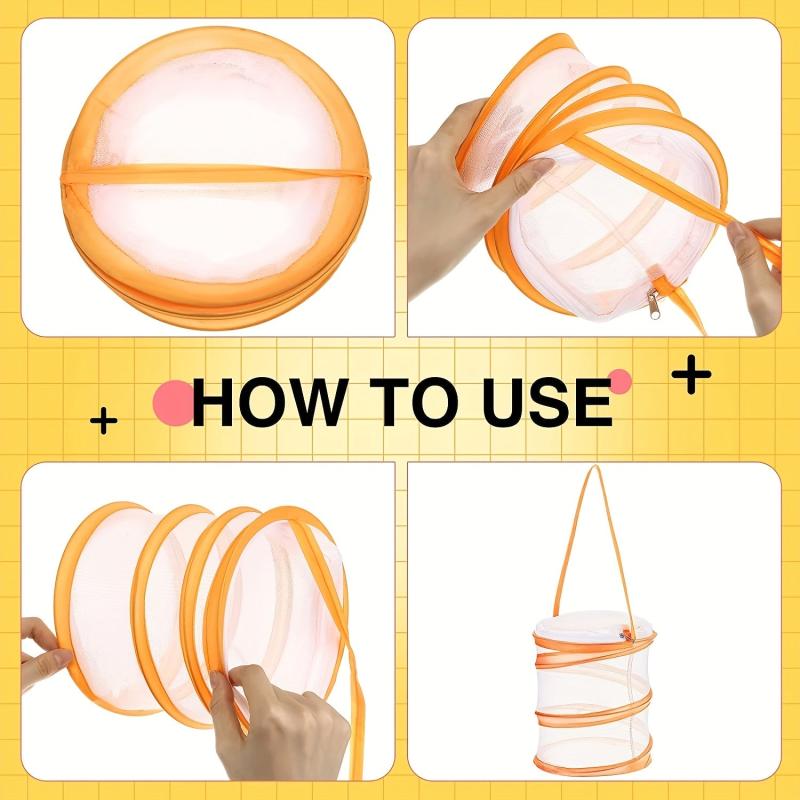 HOW TO USE