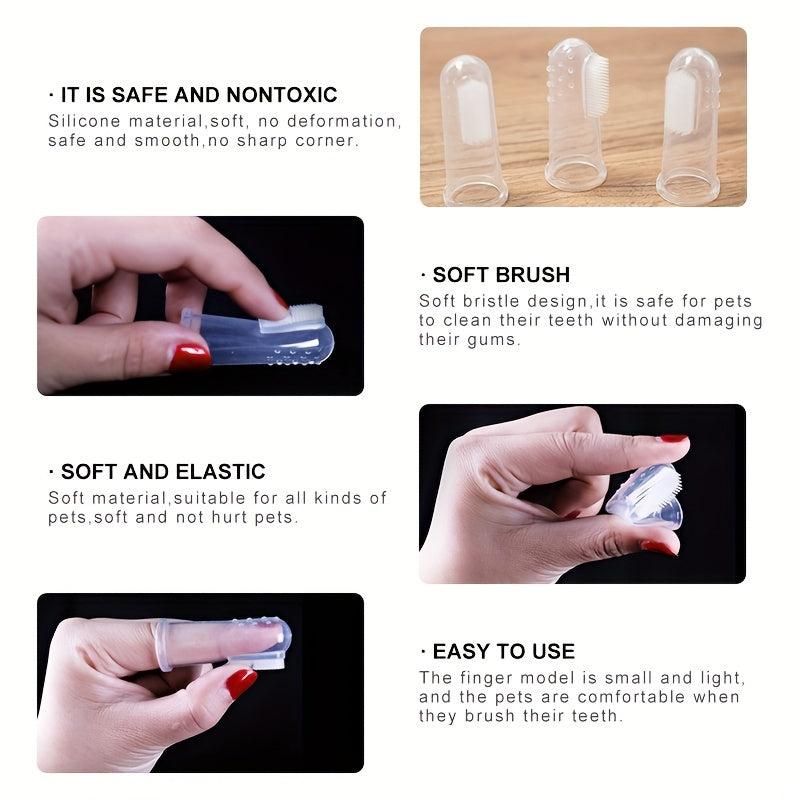 · IT IS SAFE AND NONTOXIC
Silicone material,soft, no deformation, safe and smooth,no sharp corner.

· SOFT BRUSH
Soft bristle design,it is safe for pets to clean their teeth without damaging their gums.

· SOFT AND ELASTIC
Soft material,suitable for all kinds of pets,soft and not hurt pets.

· EASY TO USE
The finger model is small and light, and the pets are comfortable when they brush their teeth.