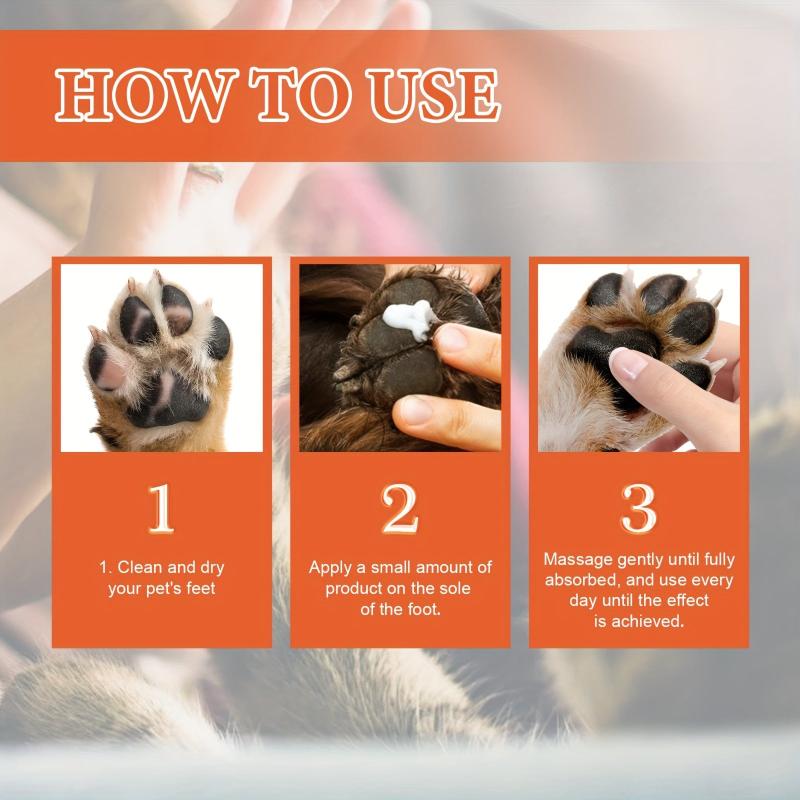 HOW TO USE

1

1. Clean and dry your pet's feet

2

Apply a small amount of product on the sole of the foot.

3

Massage gently until fully absorbed, and use every day until the effect is achieved.