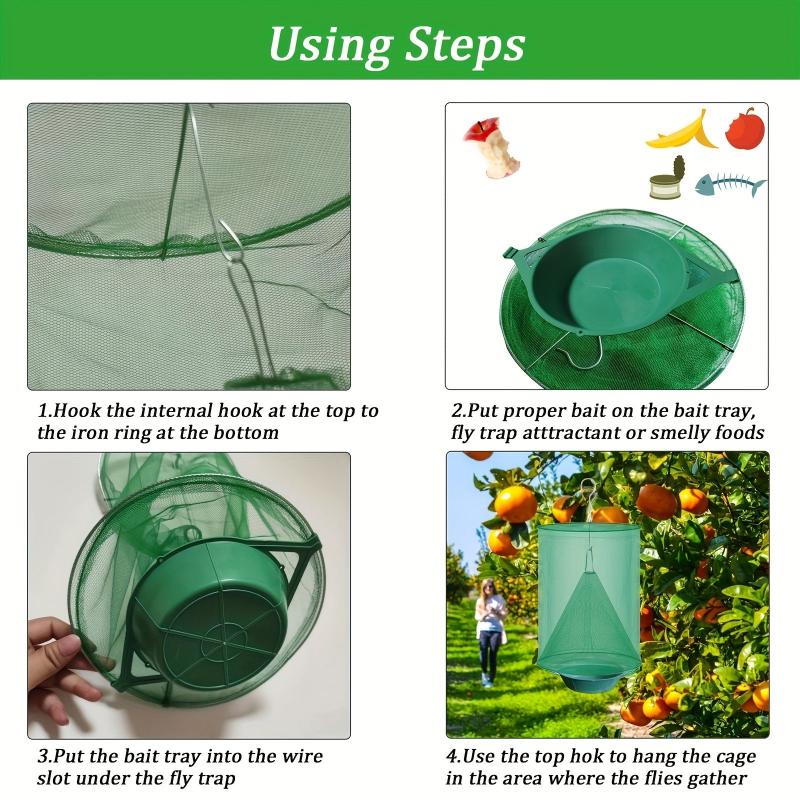 Using Steps

1.Hook the internal hook at the top to the iron ring at the bottom

2.Put proper bait on the bait tray, fly trap atttractant or smelly foods

3.Put the bait tray into the wire slot under the fly trap

4.Use the top hok to hang the cage in the area where the flies gather