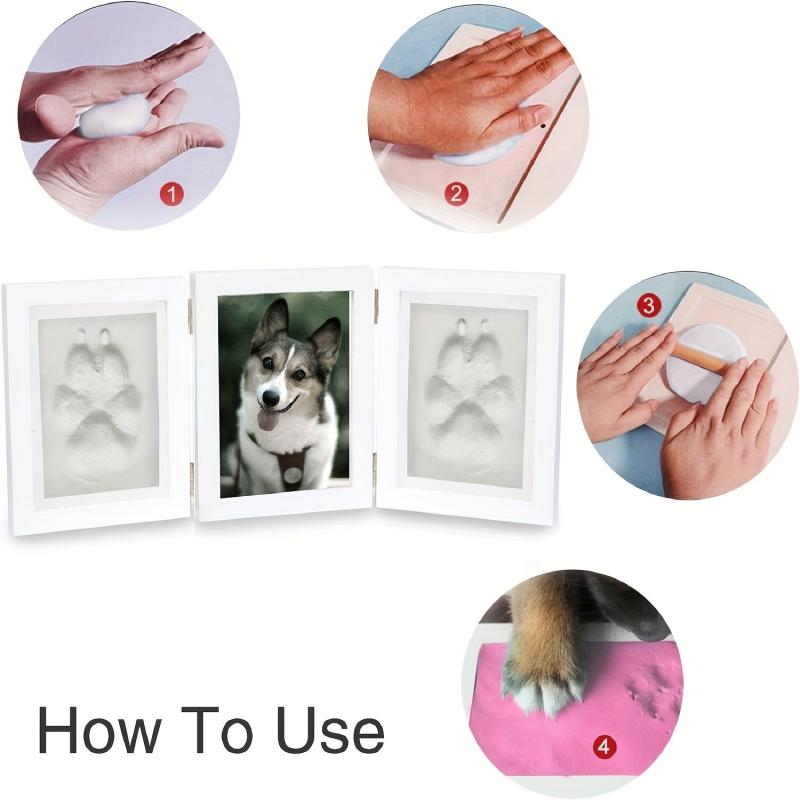 1

2

3

How To Use

4