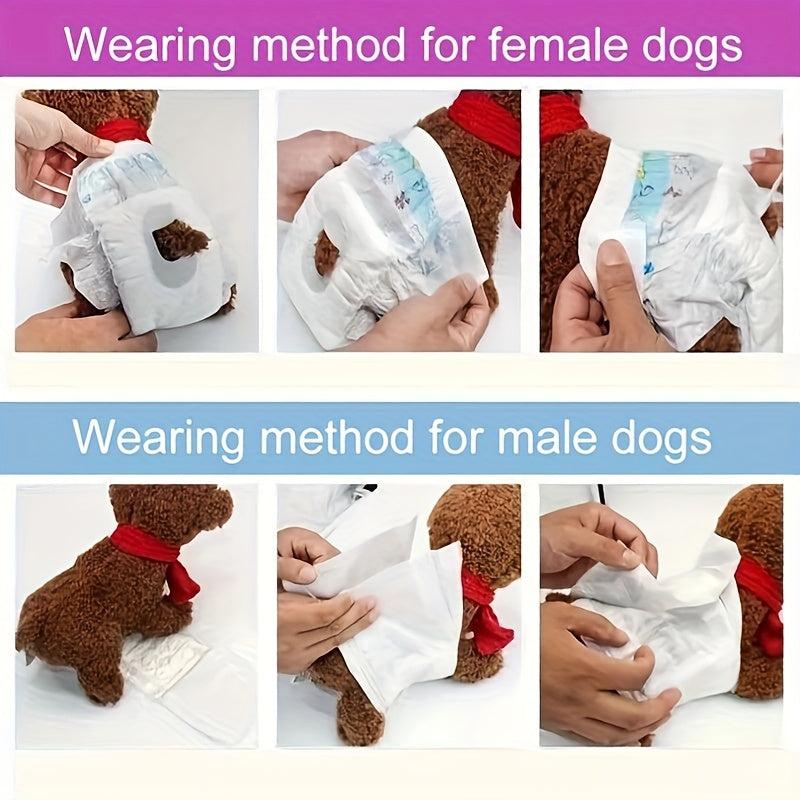 Wearing method for female dogs

Wearing method for male dogs