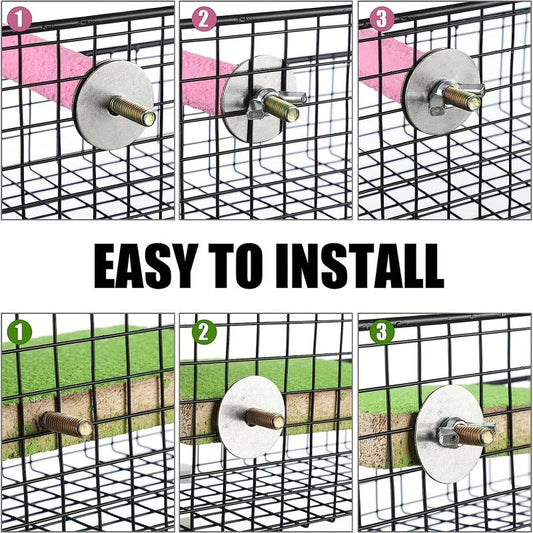 1

2

3

EASY TO INSTALL

1

2

3