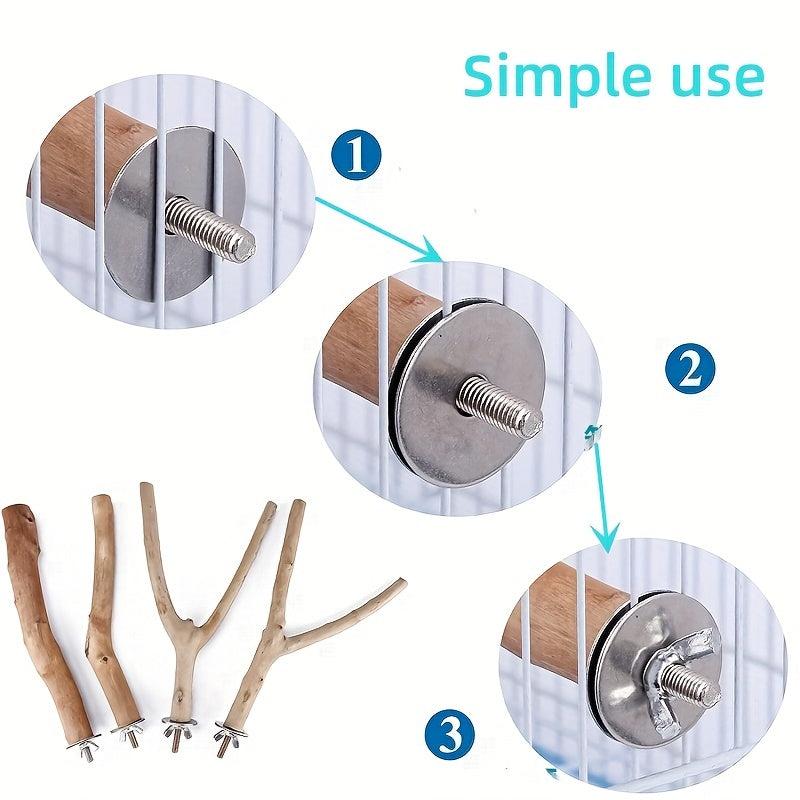 Simple use

1

2

3