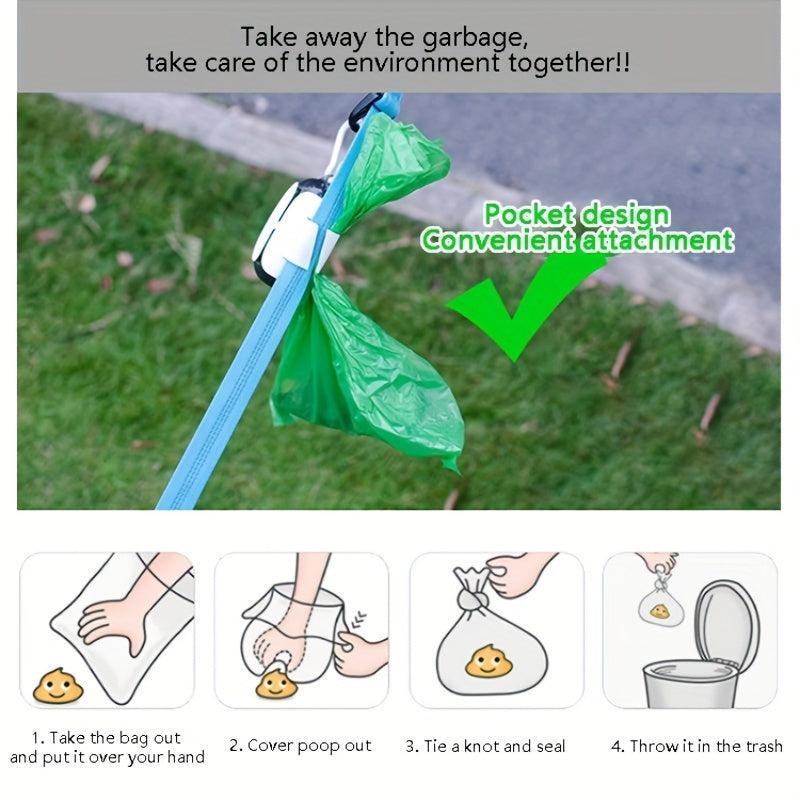 Take away the garbage,
take care of the environment together!!

Pocket design
Convenient attachment

1. Take the bag out and put it over your hand

2. Cover poop out

3. Tie a knot and seal

4. Throw it in the trash