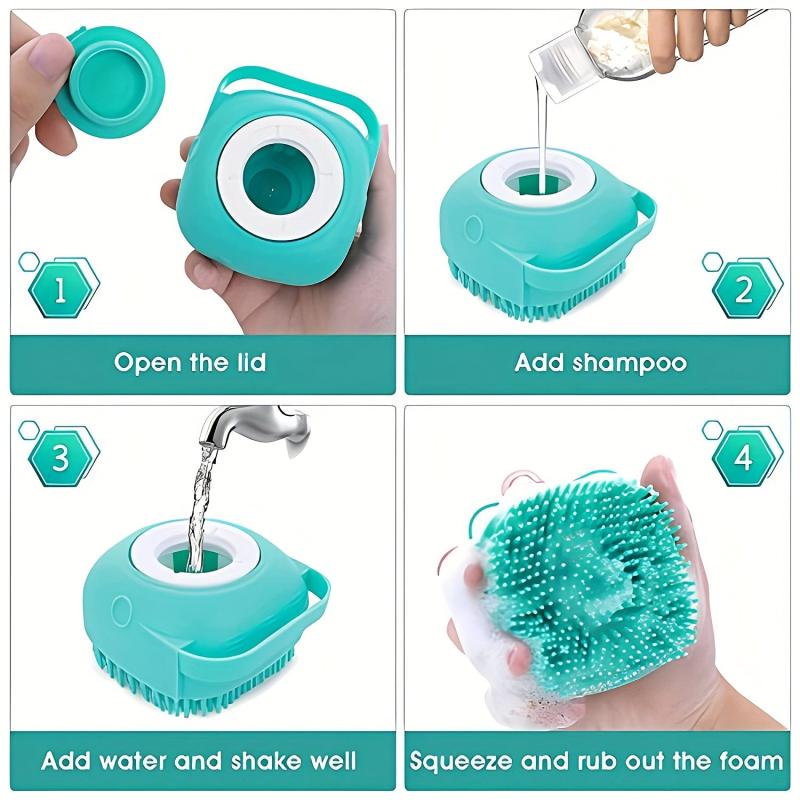 1

Open the lid

2

Add shampoo

3

Add water and shake well

4

Squeeze and rub out the foam