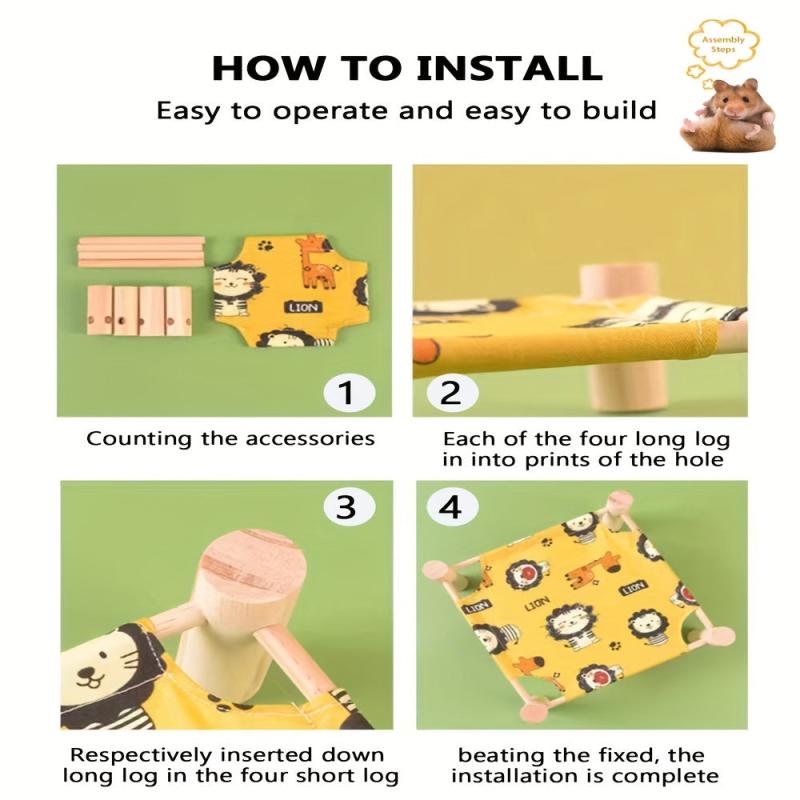 Assembly Steps

HOW TO INSTALL

Easy to operate and easy to build

LION

1

Counting the accessories

2

Each of the four long log in into prints of the hole

3

Respectively inserted down long log in the four short log

4

LION

LION

LION

beating the fixed, the installation is complete